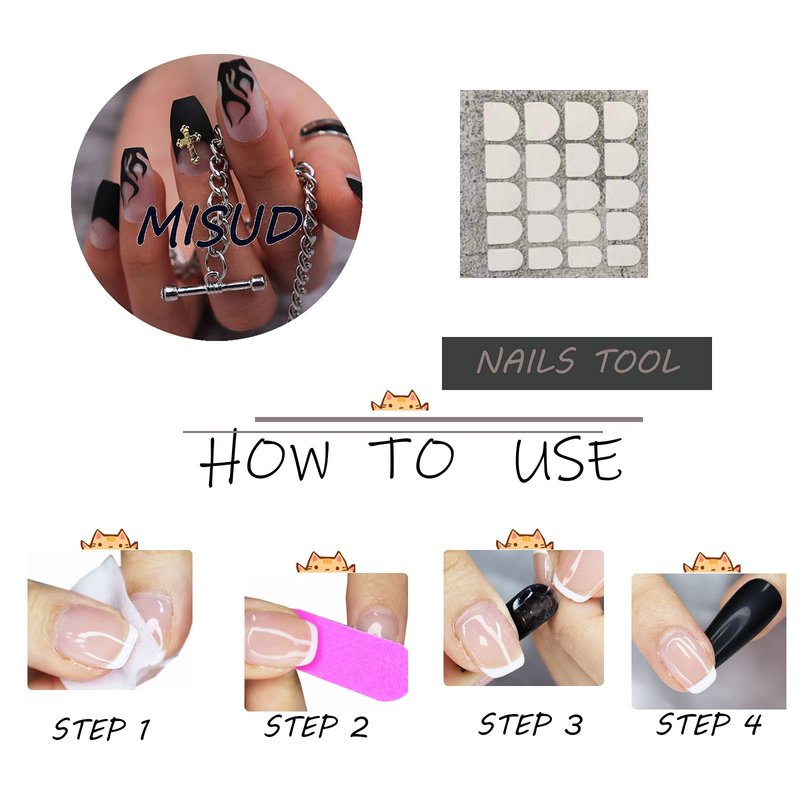 MISUD

NAILS TOOL

HOW TO USE

STEP 1

STEP 2

STEP 3

STEP 4