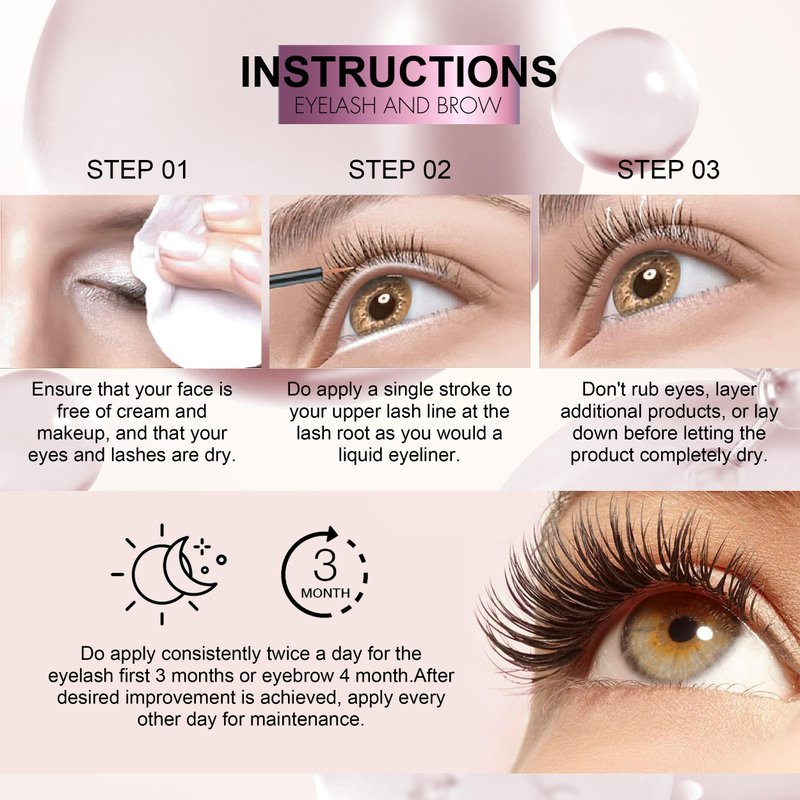 INSTRUCTIONS
EYELASH AND BROW

STEP 01

Ensure that your face is free of cream and makeup, and that your eyes and lashes are dry.

STEP 02

Do apply a single stroke to your upper lash line at the lash root as you would a liquid eyeliner.

STEP 03

Don't rub eyes, layer additional products, or lay down before letting the product completely dry.

3
MONTH

Do apply consistently twice a day for the eyelash first 3 months or eyebrow 4 month.After desired improvement is achieved, apply every other day for maintenance.