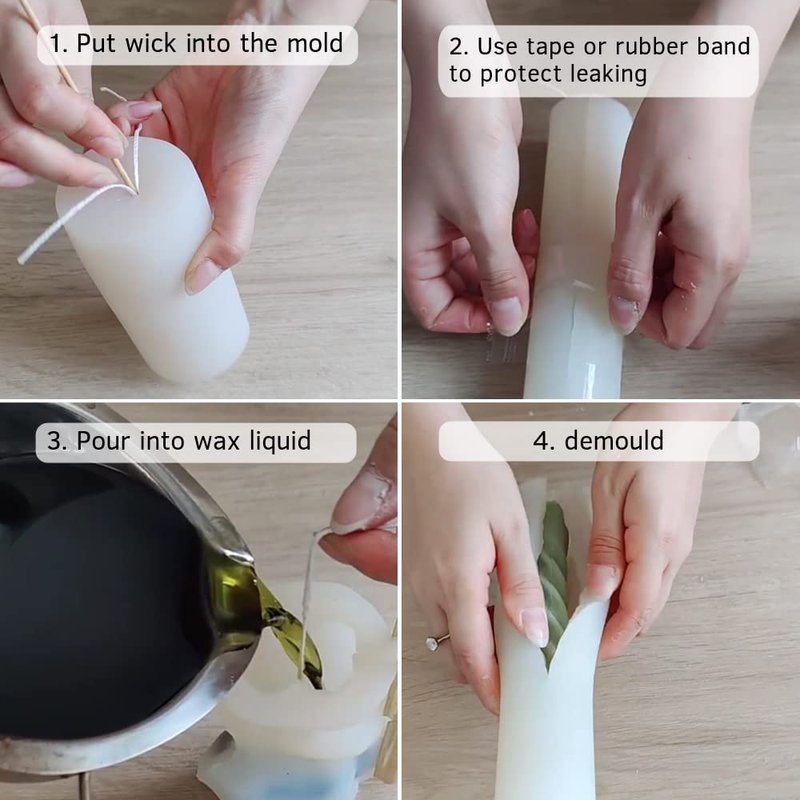 1. Put wick into the mold

2. Use tape or rubber band to protect leaking

3. Pour into wax liquid

4. demould