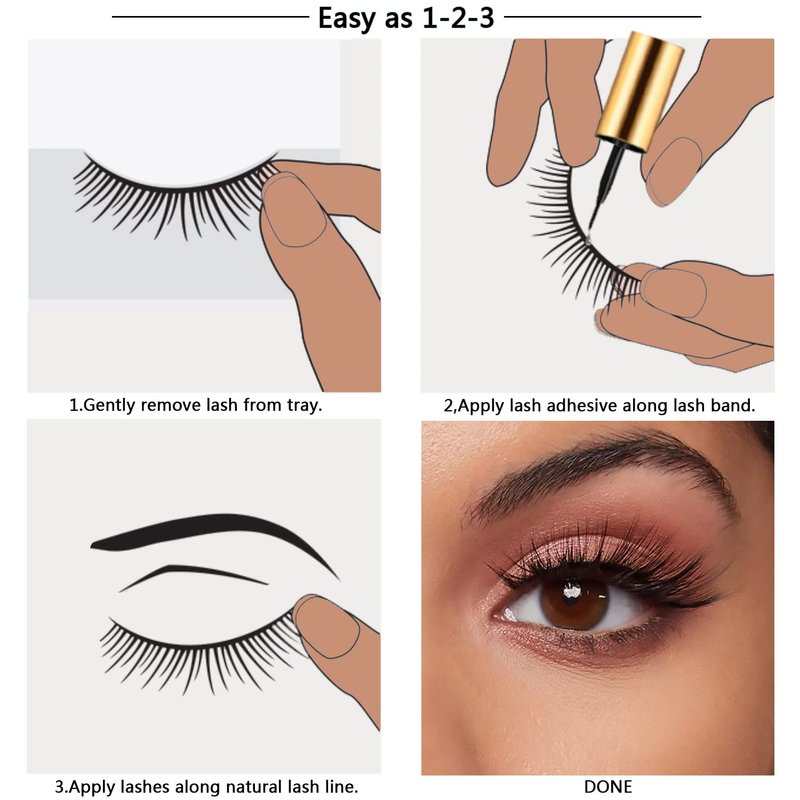 Easy as 1-2-3

1.Gently remove lash from tray.

2,Apply lash adhesive along lash band.

3.Apply lashes along natural lash line.

DONE