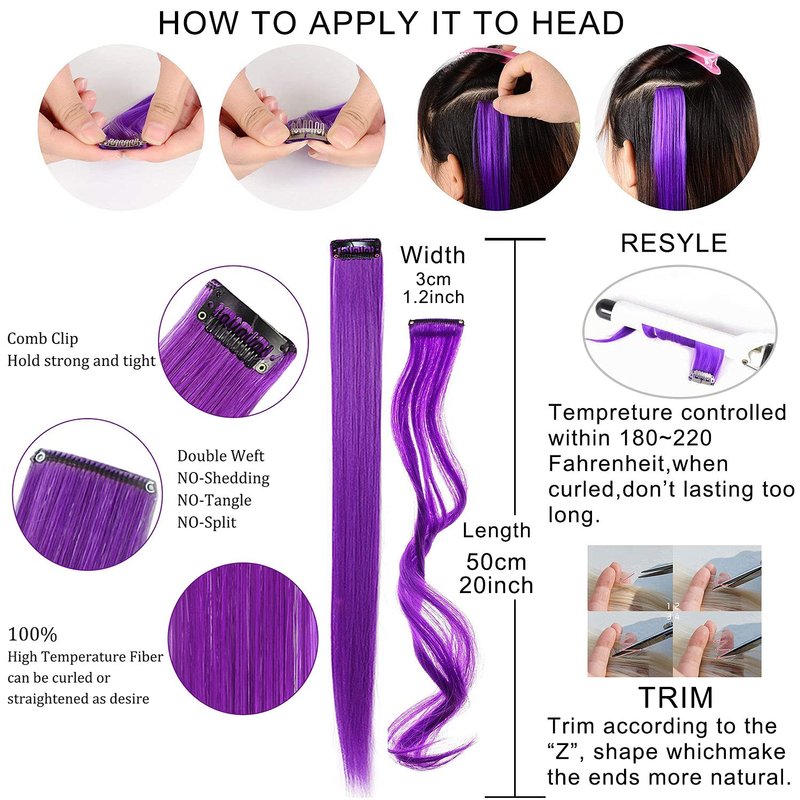 HOW TO APPLY IT TO HEAD

Comb Clip
Hold strong and tight

Double Weft
NO-Shedding
NO-Tangle
NO-Split

100%
High Temperature Fiber can be curled or straightened as desire

Width
3cm
1.2inch

Length
50cm
20inch

RESYLE

Tempreture controlled within 180~220 Fahrenheit,when curled,don't lasting too long.

1 2
3 4

TRIM
Trim according to the "Z", shape whichmake the ends more natural.