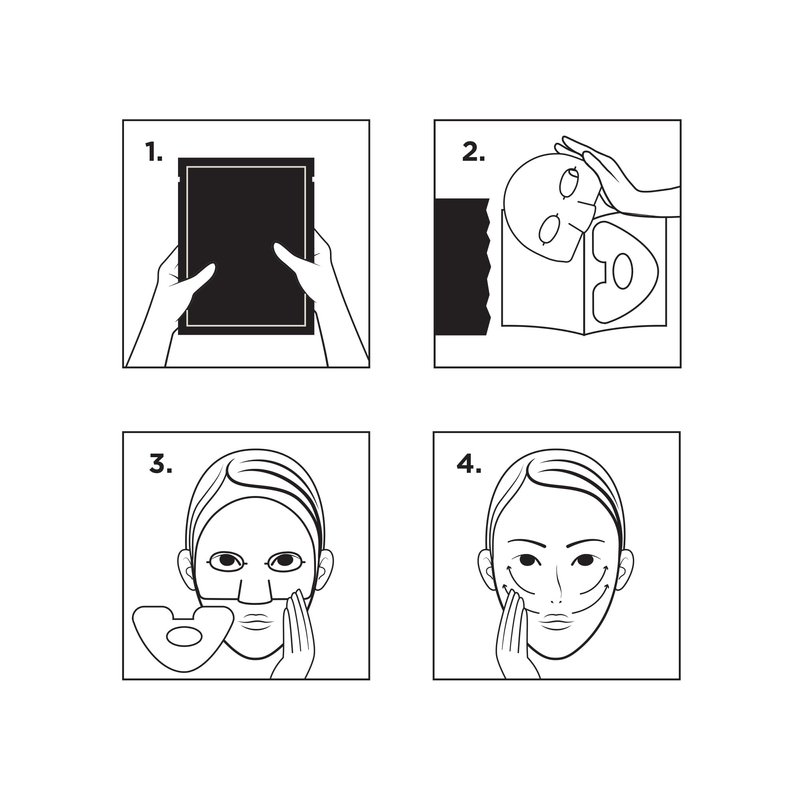 1.

2.

3.

4.