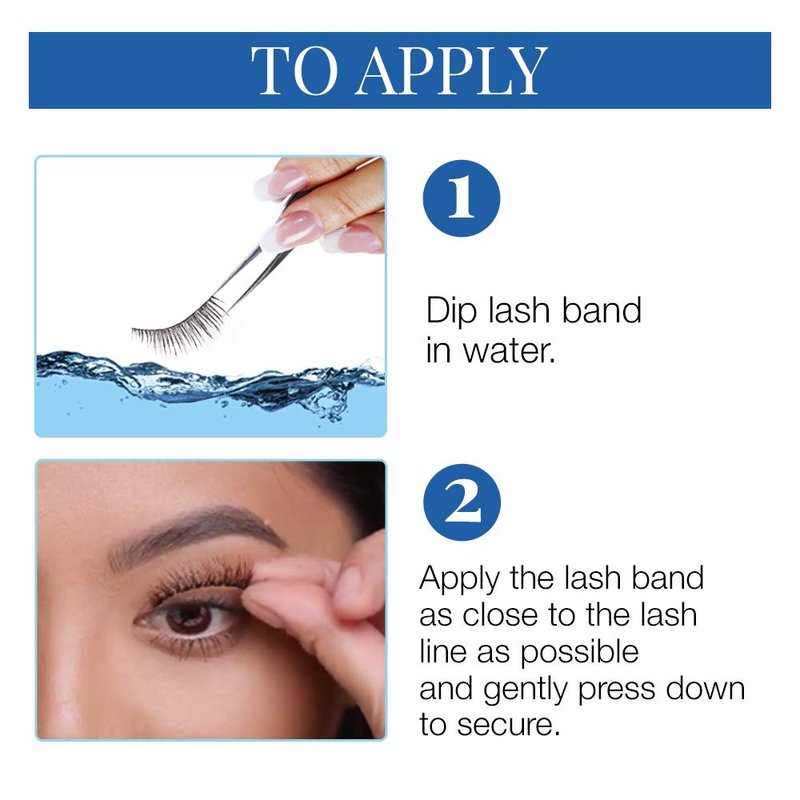 TO APPLY

1

Dip lash band in water.

2

Apply the lash band as close to the lash line as possible and gently press down to secure.