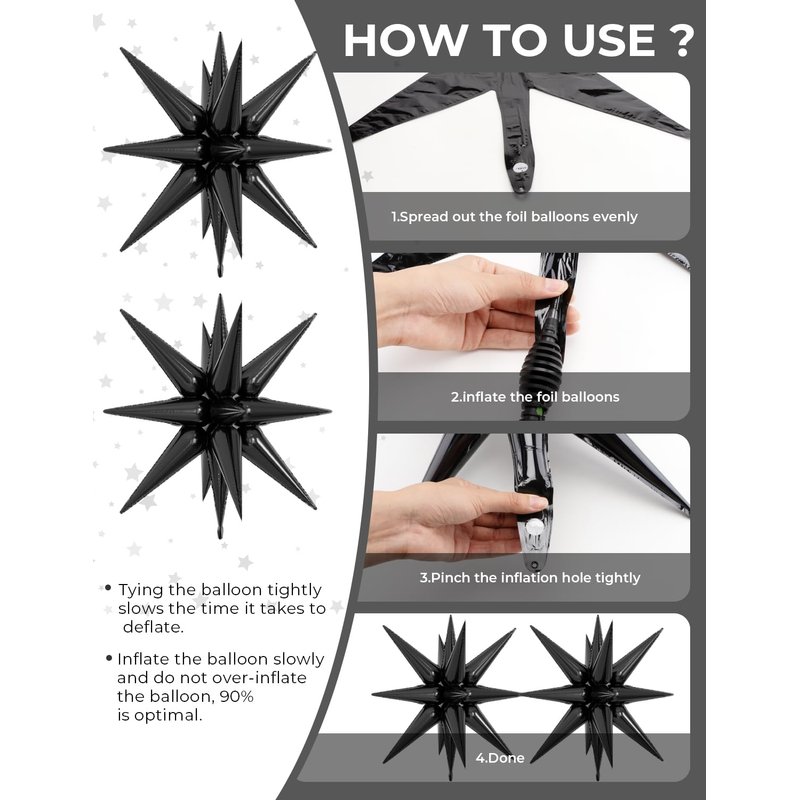 HOW TO USE ?

1.Spread out the foil balloons evenly

2.inflate the foil balloons

3.Pinch the inflation hole tightly

4.Done

• Tying the balloon tightly slows the time it takes to deflate.

• Inflate the balloon slowly and do not over-inflate the balloon, 90% is optimal.