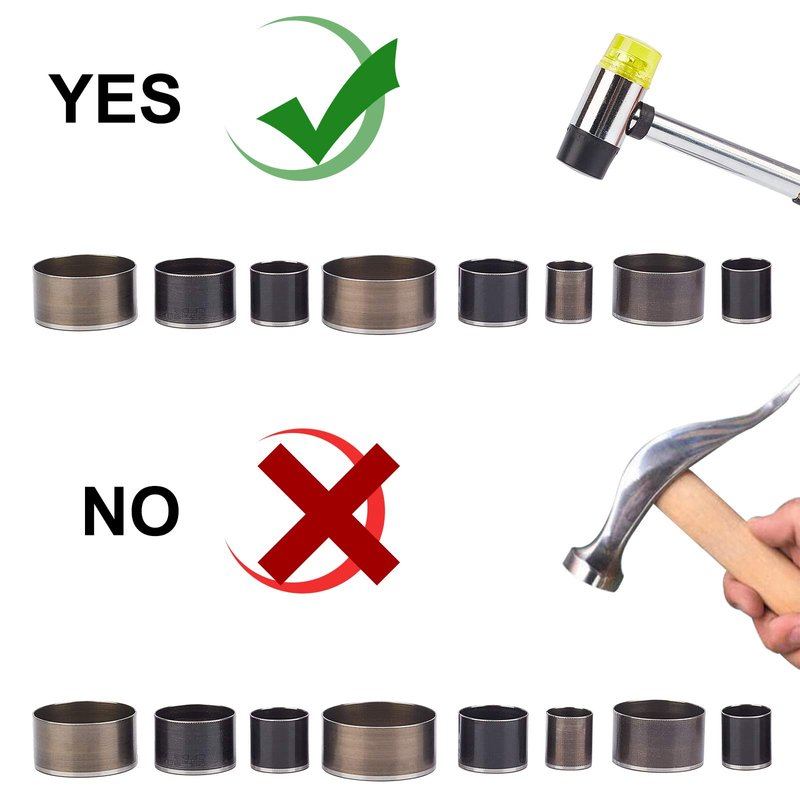 YES

NO