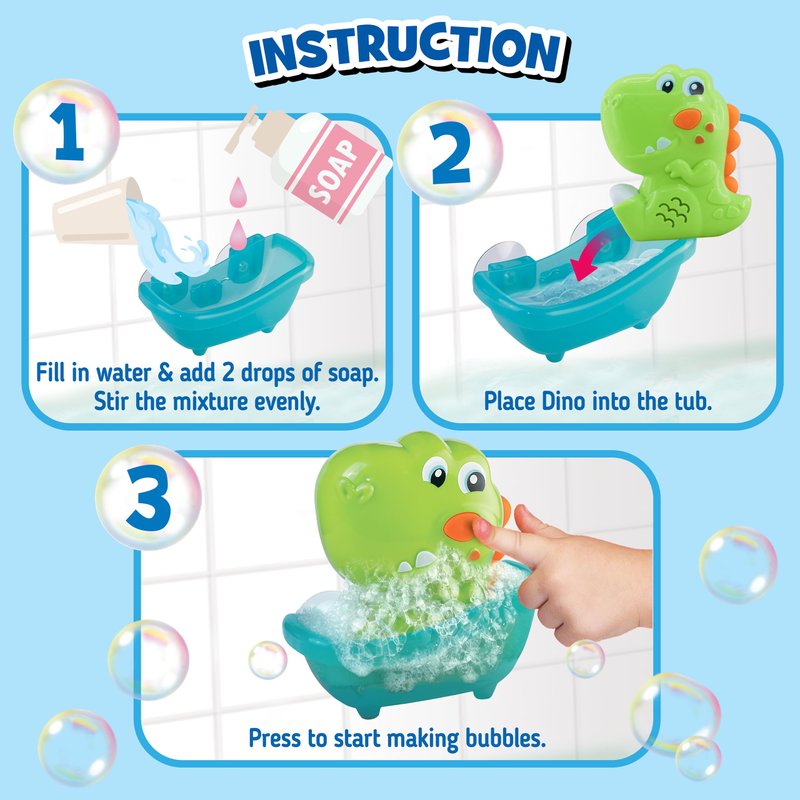 INSTRUCTION

1

SOAP

Fill in water & add 2 drops of soap. Stir the mixture evenly.

2

Place Dino into the tub.

3

Press to start making bubbles.