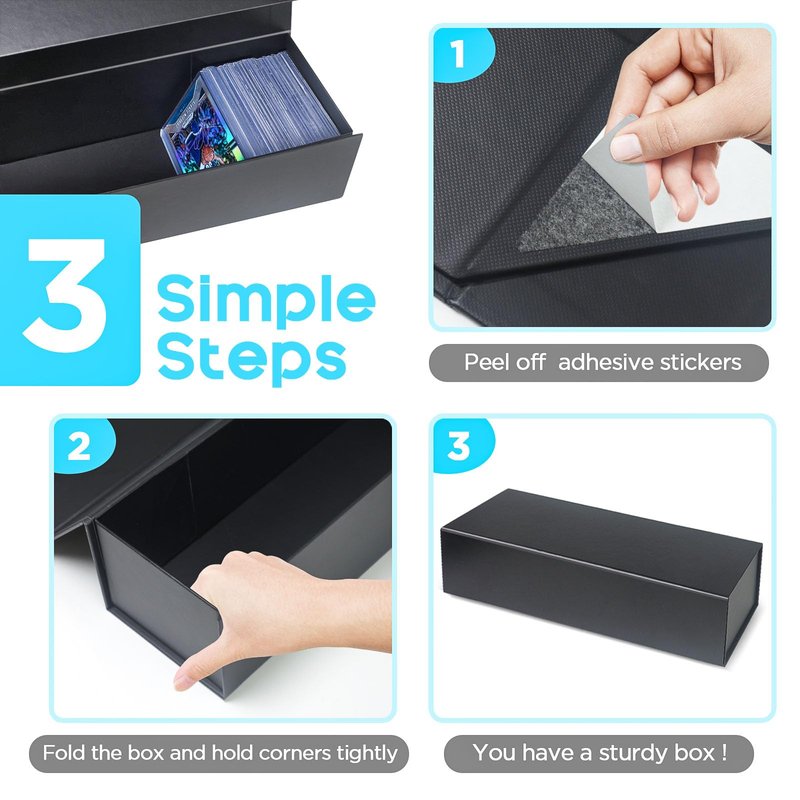 3 Simple Steps

1

Peel off adhesive stickers

2

Fold the box and hold corners tightly

3

You have a sturdy box !