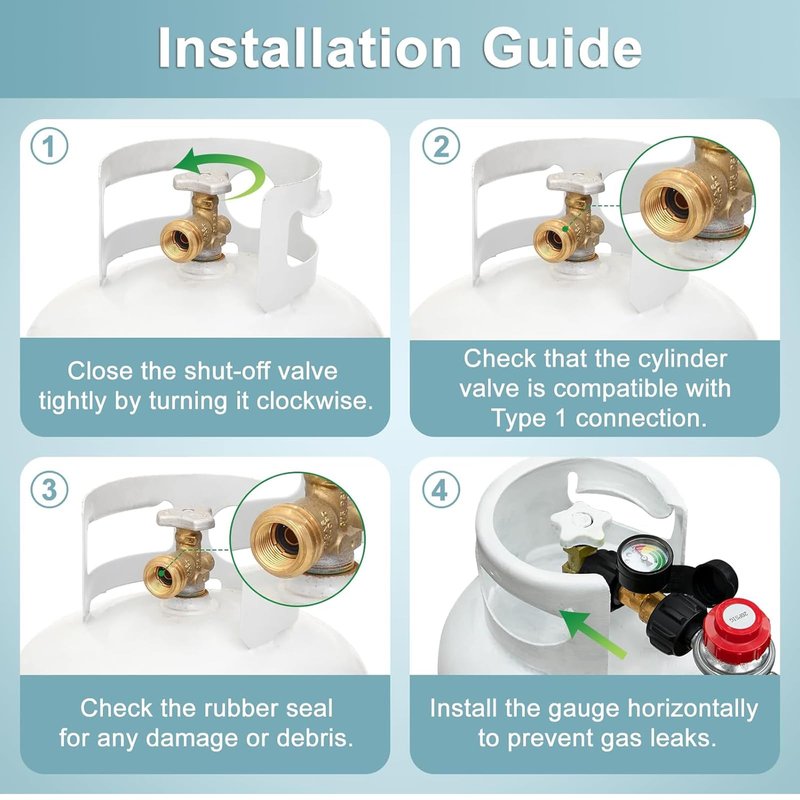 Installation Guide

1

Close the shut-off valve tightly by turning it clockwise.

2

Check that the cylinder valve is compatible with Type 1 connection.

3

Check the rubber seal for any damage or debris.

4

Install the gauge horizontally to prevent gas leaks.