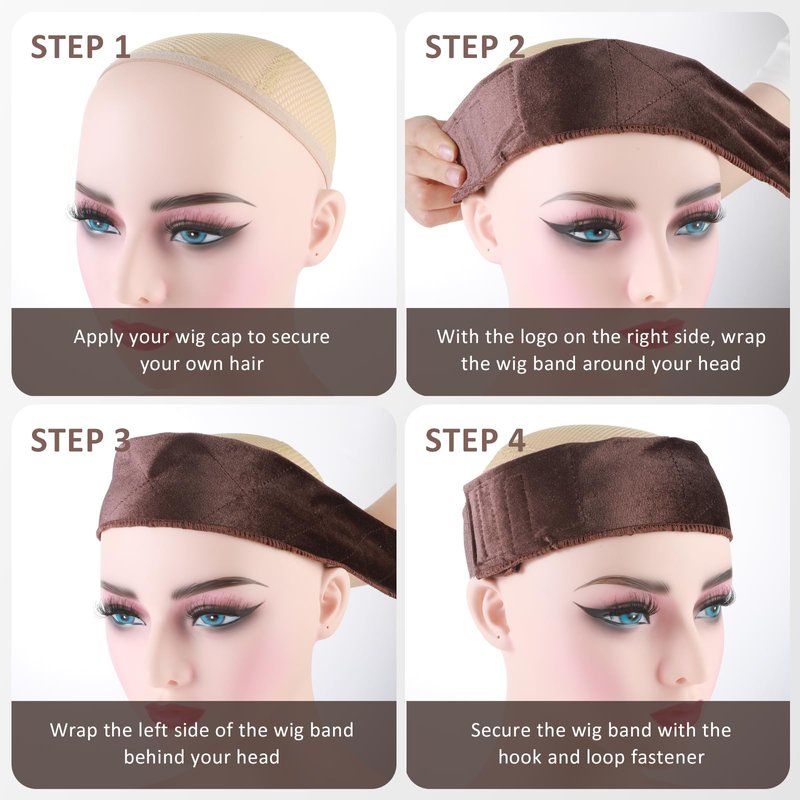 STEP 1

Apply your wig cap to secure your own hair

STEP 2

With the logo on the right side, wrap the wig band around your head

STEP 3

Wrap the left side of the wig band behind your head

STEP 4

Secure the wig band with the hook and loop fastener