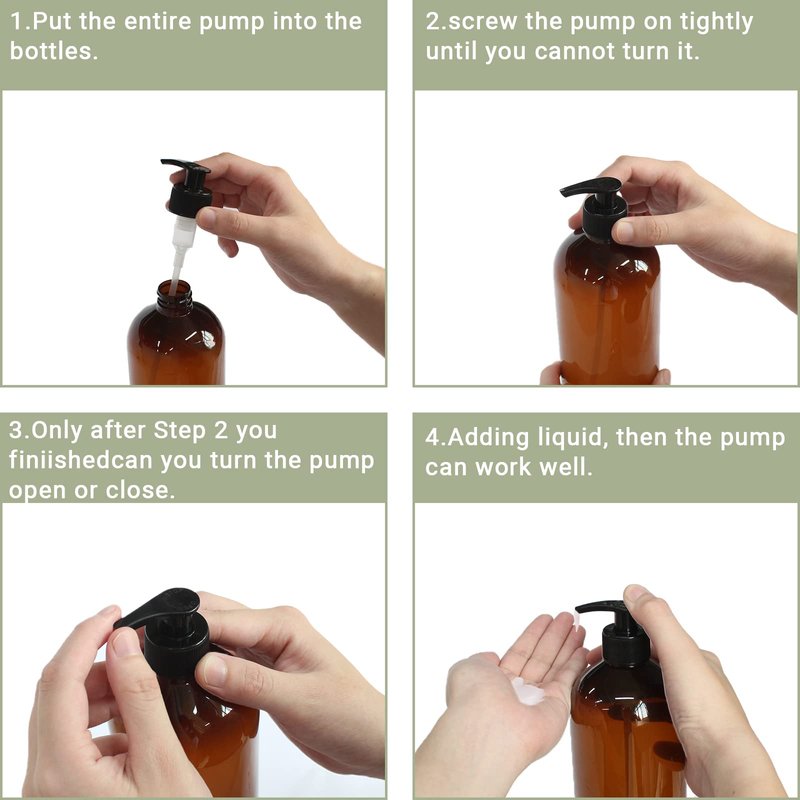 1.Put the entire pump into the bottles.

2.screw the pump on tightly until you cannot turn it.

3.Only after Step 2 you finiishedcan you turn the pump open or close.

4.Adding liquid, then the pump can work well.