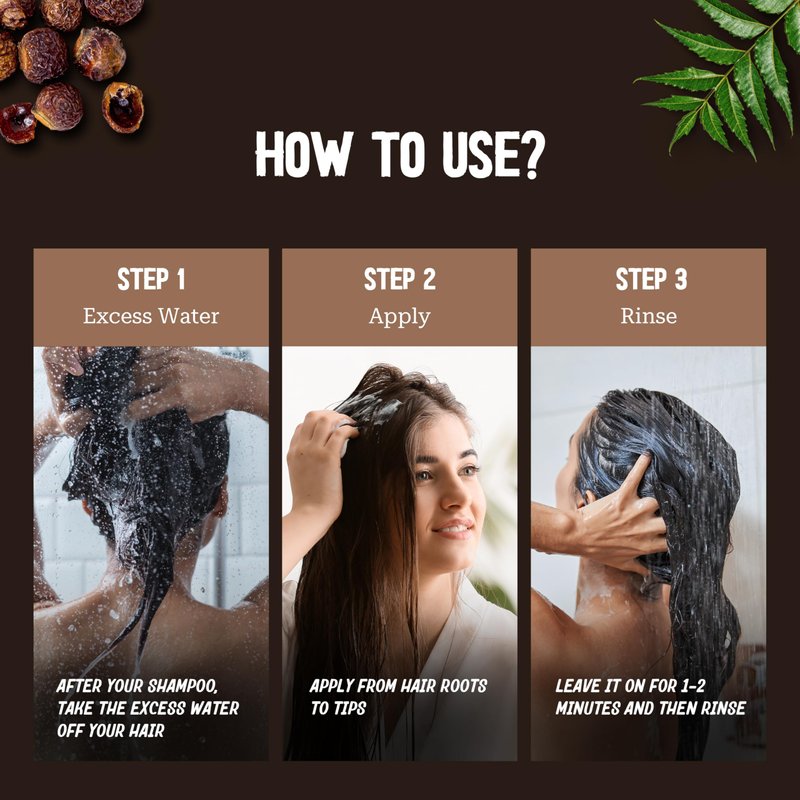 HOW TO USE?

STEP 1
Excess Water

AFTER YOUR SHAMPOO, TAKE THE EXCESS WATER OFF YOUR HAIR

STEP 2
Apply

APPLY FROM HAIR ROOTS TO TIPS

STEP 3
Rinse

LEAVE IT ON FOR 1-2 MINUTES AND THEN RINSE