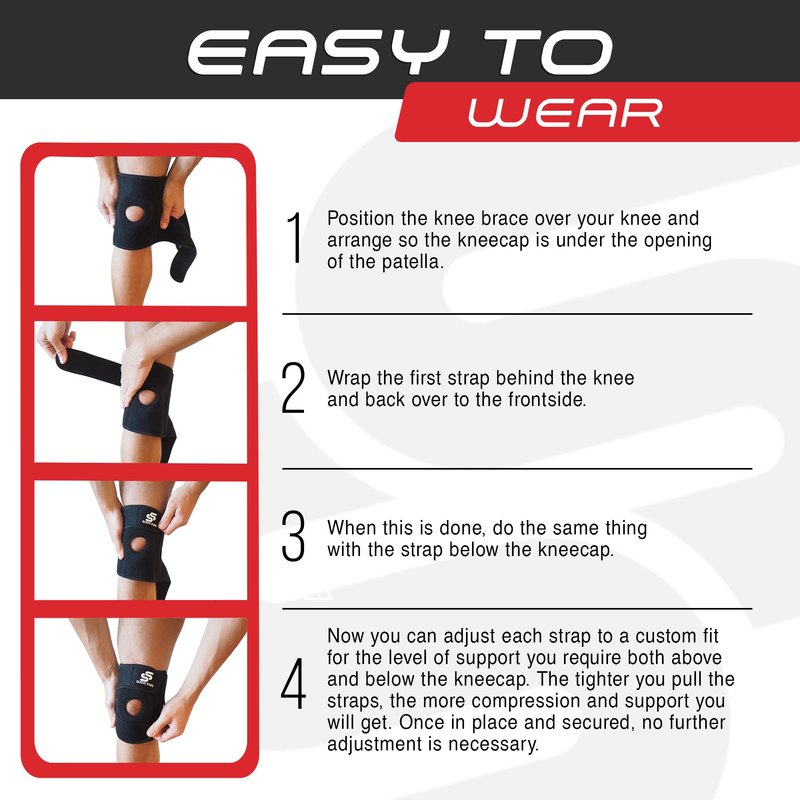 EASY TO

WEAR

1 Position the knee brace over your knee and arrange so the kneecap is under the opening of the patella.

2 Wrap the first strap behind the knee and back over to the frontside.

3 When this is done, do the same thing with the strap below the kneecap.

4 Now you can adjust each strap to a custom fit for the level of support you require both above and below the kneecap. The tighter you pull the straps, the more compression and support you will get. Once in place and secured, no further adjustment is necessary.