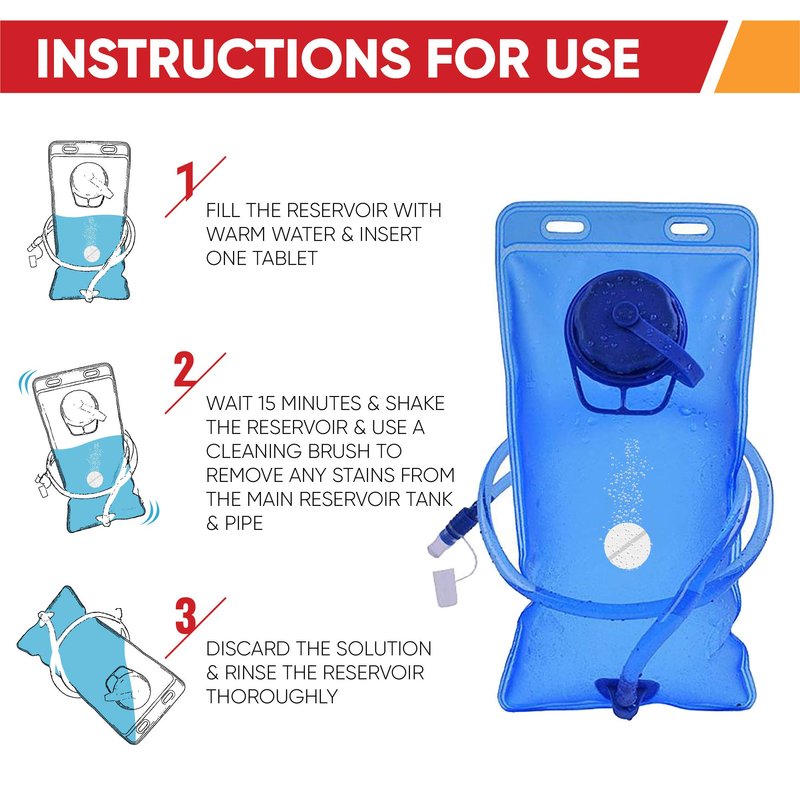 INSTRUCTIONS FOR USE

1

FILL THE RESERVOIR WITH WARM WATER & INSERT ONE TABLET

2

WAIT 15 MINUTES & SHAKE THE RESERVOIR & USE A CLEANING BRUSH TO REMOVE ANY STAINS FROM THE MAIN RESERVOIR TANK & PIPE

3

DISCARD THE SOLUTION & RINSE THE RESERVOIR THOROUGHLY