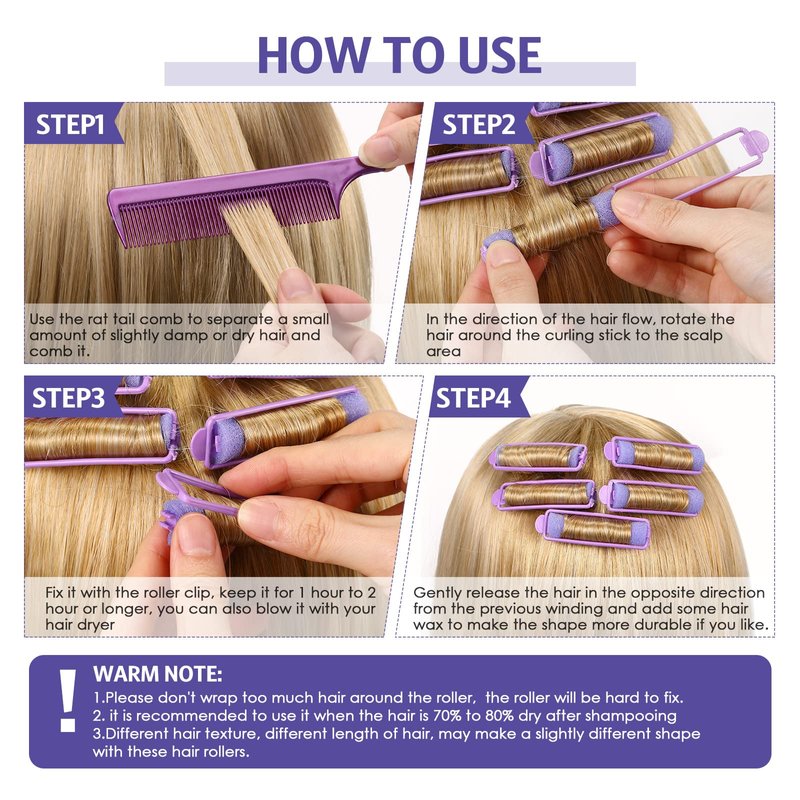 HOW TO USE

STEP1

Use the rat tail comb to separate a small amount of slightly damp or dry hair and comb it.

STEP2

In the direction of the hair flow, rotate the hair around the curling stick to the scalp area

STEP3

Fix it with the roller clip, keep it for 1 hour to 2 hour or longer, you can also blow it with your hair dryer

STEP4

Gently release the hair in the opposite direction from the previous winding and add some hair wax to make the shape more durable if you like.

!

WARM NOTE:

1.Please don't wrap too much hair around the roller, the roller will be hard to fix.
2. it is recommended to use it when the hair is 70% to 80% dry after shampooing
3.Different hair texture, different length of hair, may make a slightly different shape with these hair rollers.