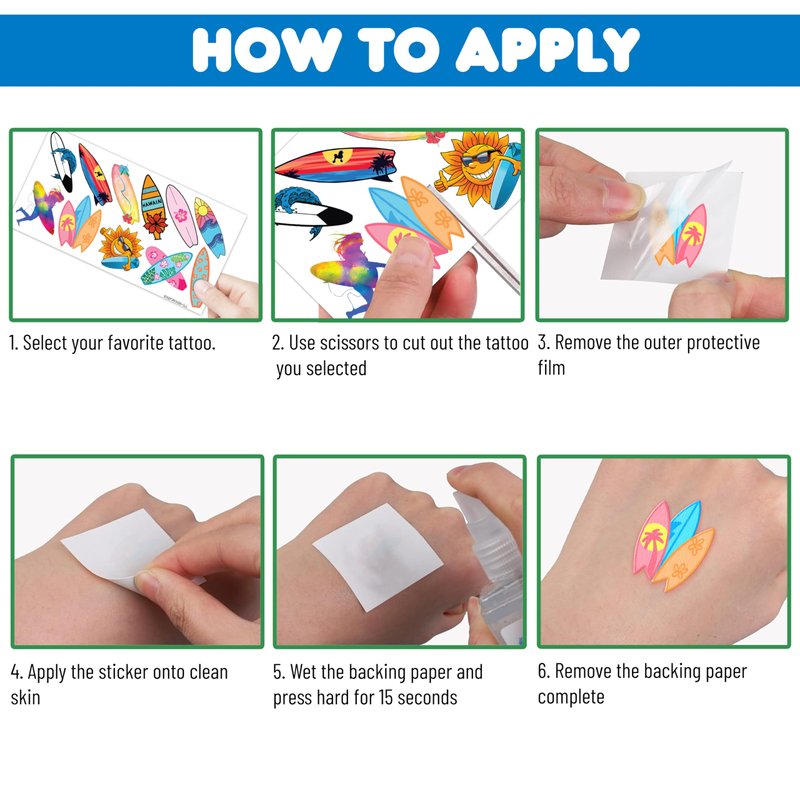 HOW TO APPLY

HAWAII

1. Select your favorite tattoo.

2. Use scissors to cut out the tattoo you selected

3. Remove the outer protective film

4. Apply the sticker onto clean skin

5. Wet the backing paper and press hard for 15 seconds

6. Remove the backing paper complete