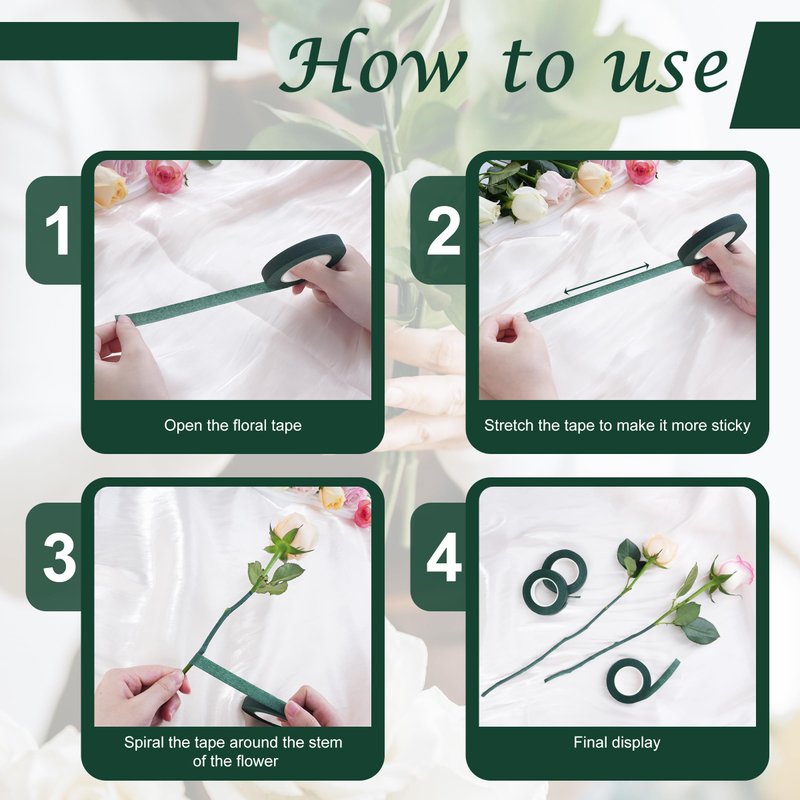 How to use

1

Open the floral tape

2

Stretch the tape to make it more sticky

3

Spiral the tape around the stem of the flower

4

Final display