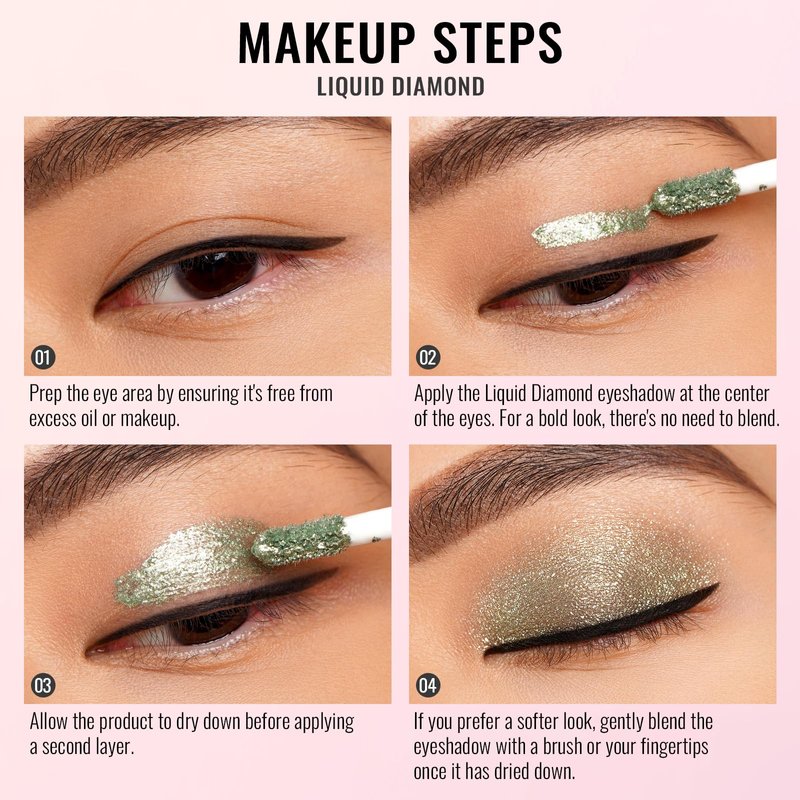 MAKEUP STEPS
LIQUID DIAMOND

01
Prep the eye area by ensuring it's free from excess oil or makeup.

02
Apply the Liquid Diamond eyeshadow at the center of the eyes. For a bold look, there's no need to blend.

03
Allow the product to dry down before applying a second layer.

04
If you prefer a softer look, gently blend the eyeshadow with a brush or your fingertips once it has dried down.