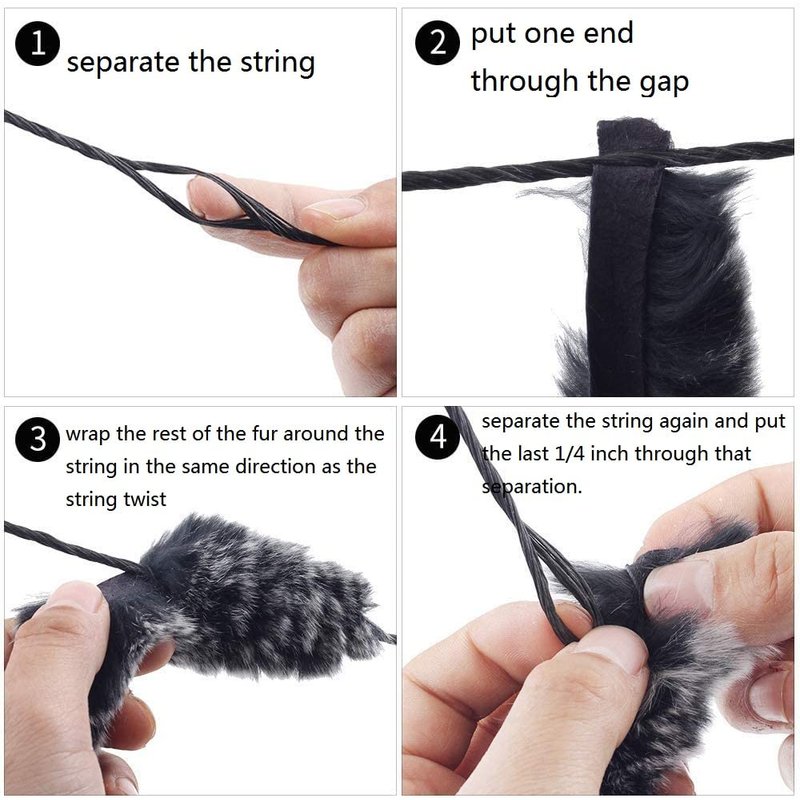 1 separate the string

2 put one end through the gap

3 wrap the rest of the fur around the string in the same direction as the string twist

4 separate the string again and put the last 1/4 inch through that separation.