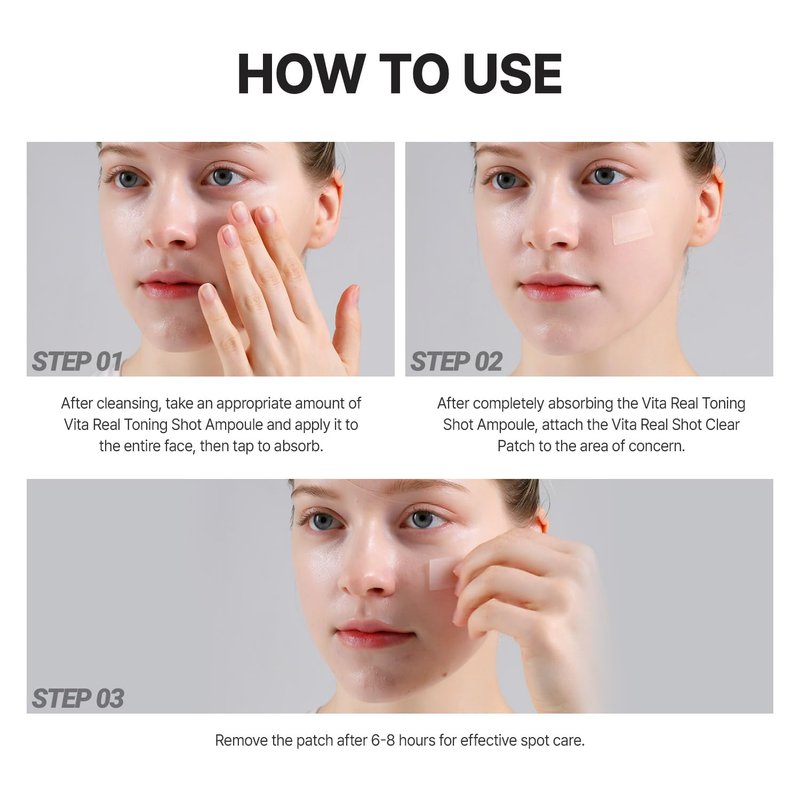 HOW TO USE

STEP 01

After cleansing, take an appropriate amount of Vita Real Toning Shot Ampoule and apply it to the entire face, then tap to absorb.

STEP 02

After completely absorbing the Vita Real Toning Shot Ampoule, attach the Vita Real Shot Clear Patch to the area of concern.

STEP 03

Remove the patch after 6-8 hours for effective spot care.