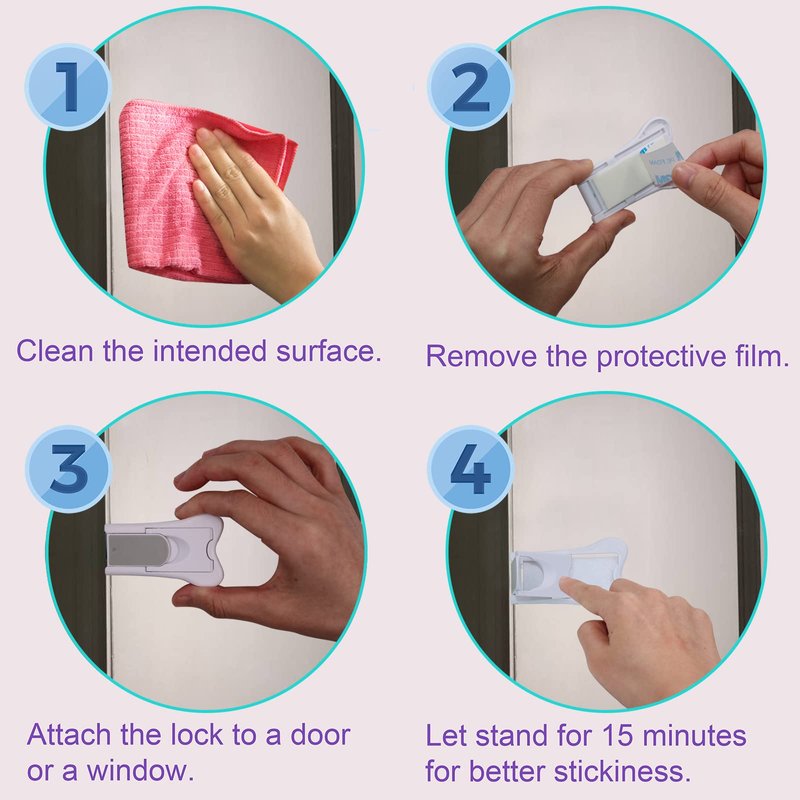 1

Clean the intended surface.

2

Remove the protective film.

3

Attach the lock to a door or a window.

4

Let stand for 15 minutes for better stickiness.