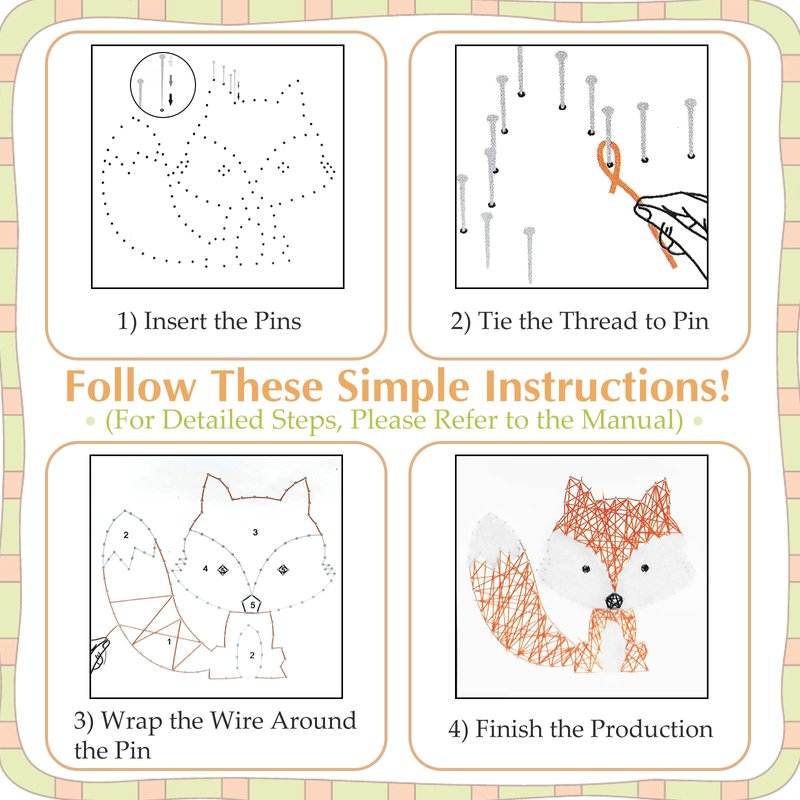 1) Insert the Pins

2) Tie the Thread to Pin

Follow These Simple Instructions!
• (For Detailed Steps, Please Refer to the Manual) •

2
3
4
5
1
2

3) Wrap the Wire Around the Pin

4) Finish the Production