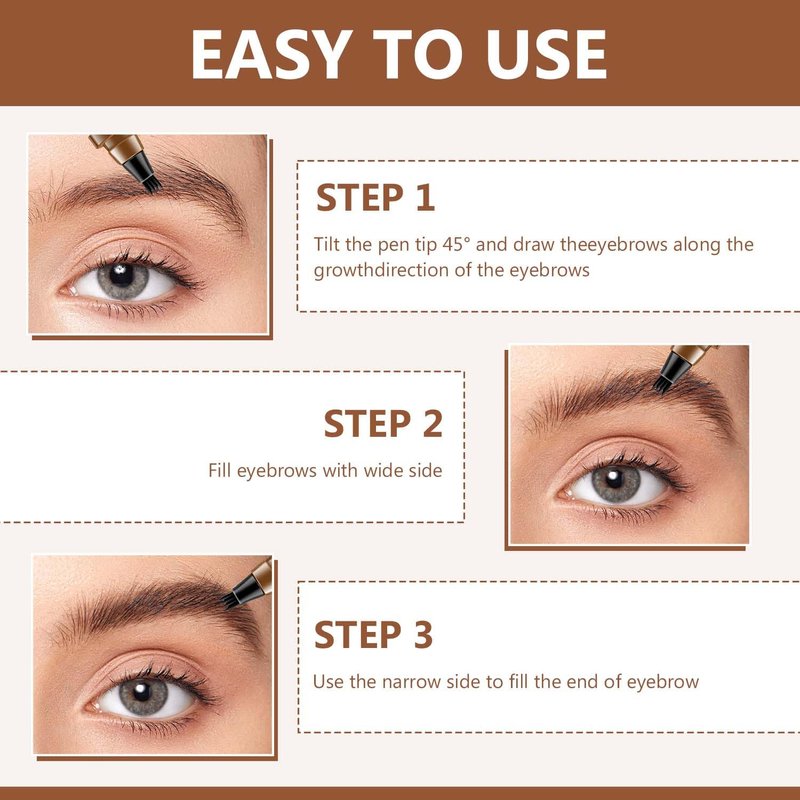 EASY TO USE

STEP 1

Tilt the pen tip 45° and draw theeyebrows along the growthdirection of the eyebrows

STEP 2

Fill eyebrows with wide side

STEP 3

Use the narrow side to fill the end of eyebrow