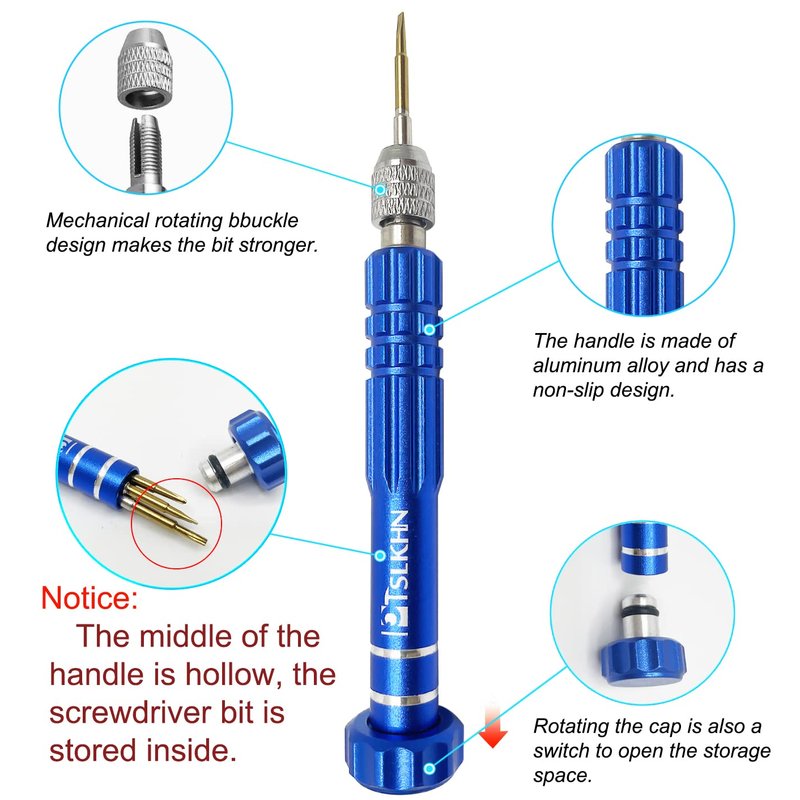 Mechanical rotating bbuckle design makes the bit stronger.

The handle is made of aluminum alloy and has a non-slip design.

TSLKHN

Notice:

The middle of the handle is hollow, the screwdriver bit is stored inside.

Rotating the cap is also a switch to open the storage space.