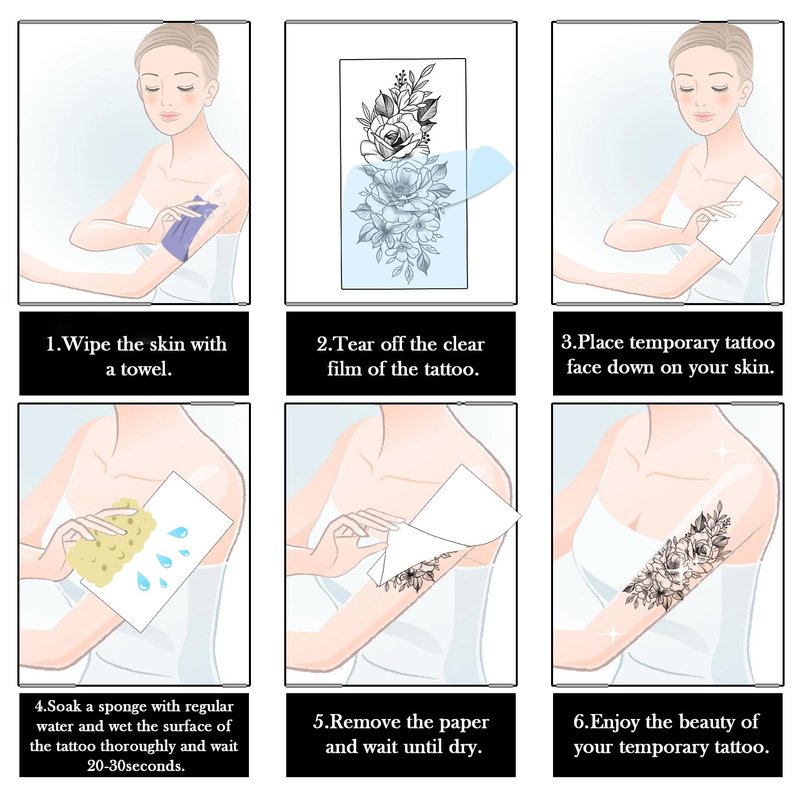 1.Wipe the skin with a towel.

2.Tear off the clear film of the tattoo.

3.Place temporary tattoo face down on your skin.

4.Soak a sponge with regular water and wet the surface of the tattoo thoroughly and wait 20-30seconds.

5.Remove the paper and wait until dry.

6.Enjoy the beauty of your temporary tattoo.