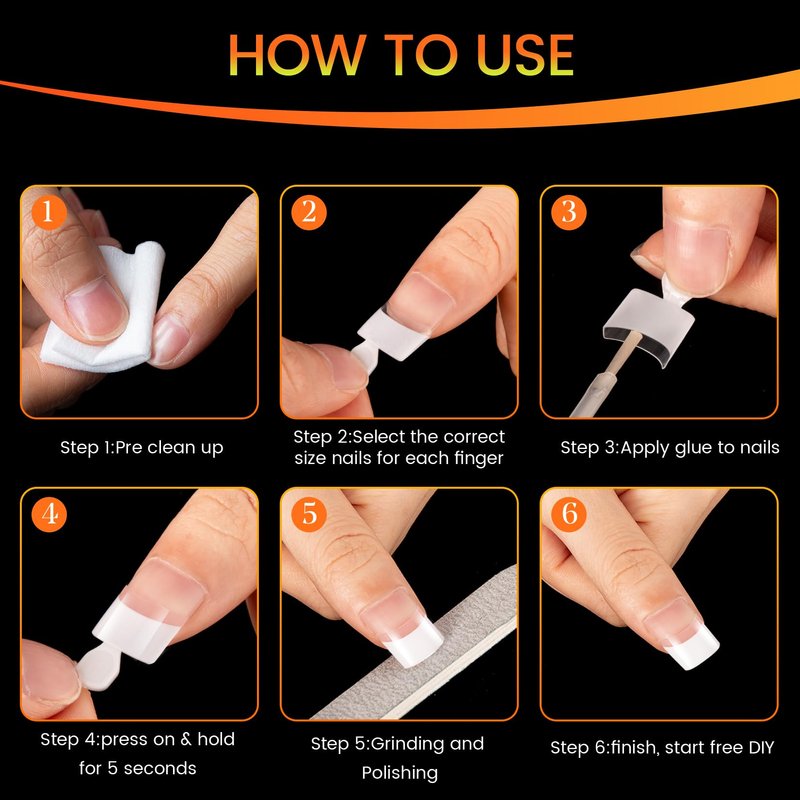 HOW TO USE

1

Step 1:Pre clean up

2

Step 2:Select the correct size nails for each finger

3

Step 3:Apply glue to nails

4

Step 4:press on & hold for 5 seconds

5

Step 5:Grinding and Polishing

6

Step 6:finish, start free DIY