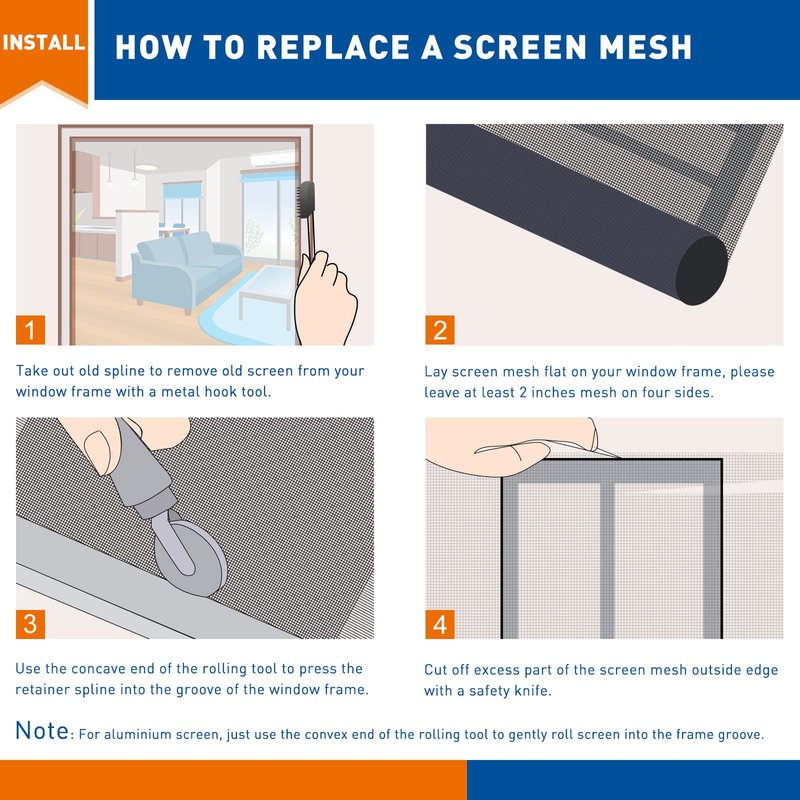 INSTALL

HOW TO REPLACE A SCREEN MESH

1

Take out old spline to remove old screen from your window frame with a metal hook tool.

2

Lay screen mesh flat on your window frame, please leave at least 2 inches mesh on four sides.

3

Use the concave end of the rolling tool to press the retainer spline into the groove of the window frame.

4

Cut off excess part of the screen mesh outside edge with a safety knife.

Note: For aluminium screen, just use the convex end of the rolling tool to gently roll screen into the frame groove.