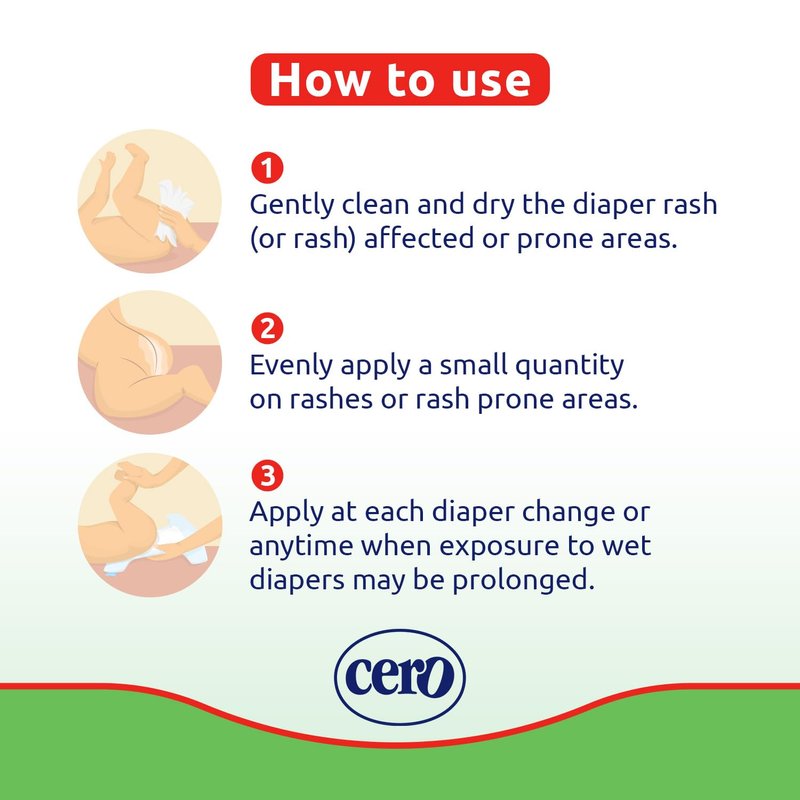 How to use

1
Gently clean and dry the diaper rash (or rash) affected or prone areas.

2
Evenly apply a small quantity on rashes or rash prone areas.

3
Apply at each diaper change or anytime when exposure to wet diapers may be prolonged.

cero