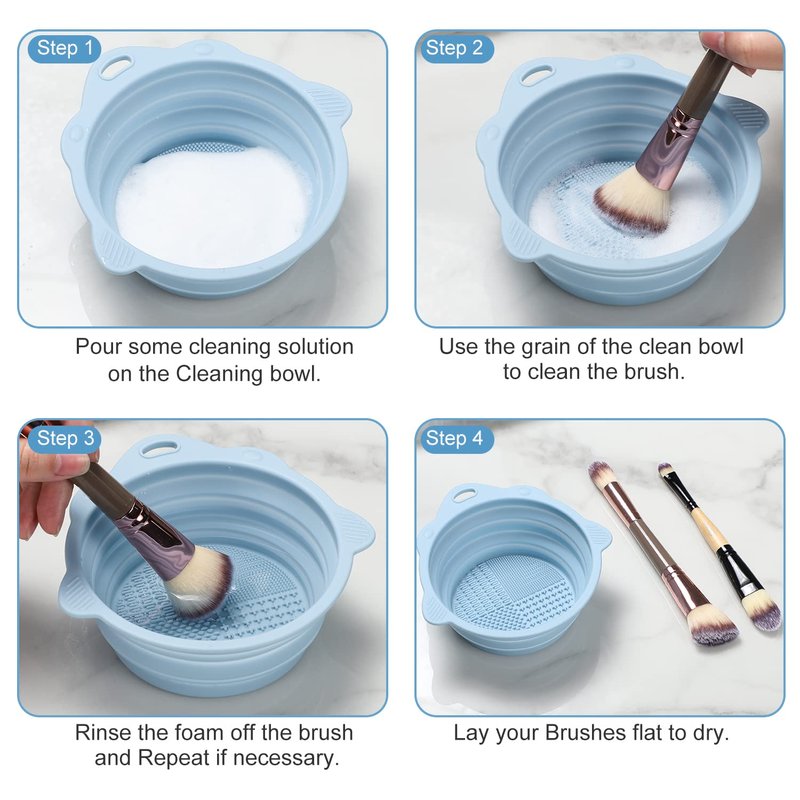 Step 1

Pour some cleaning solution on the Cleaning bowl.

Step 2

Use the grain of the clean bowl to clean the brush.

Step 3

Rinse the foam off the brush and Repeat if necessary.

Step 4

Lay your Brushes flat to dry.