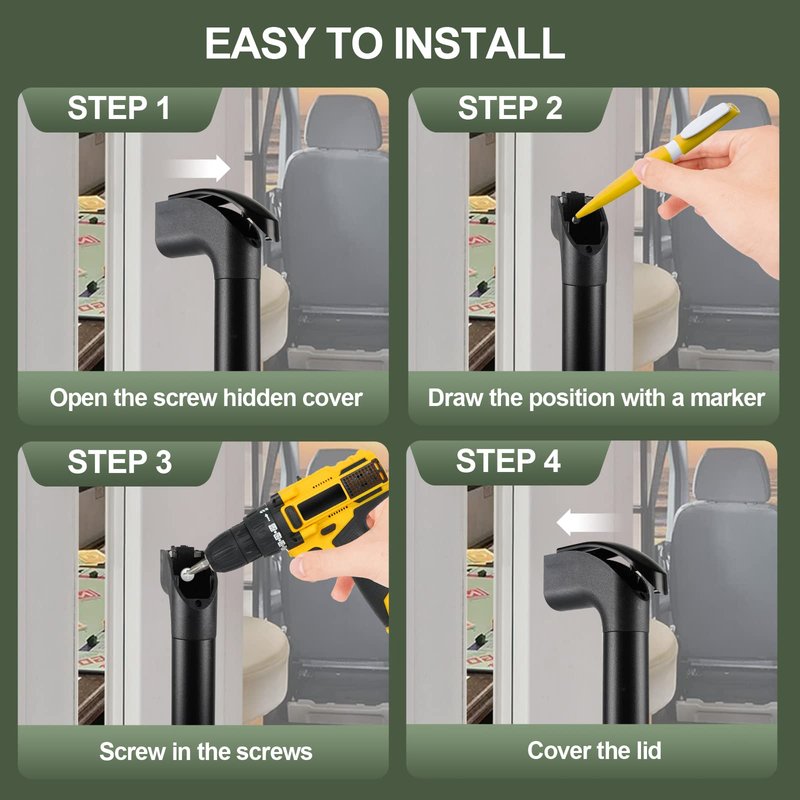 EASY TO INSTALL

STEP 1

Open the screw hidden cover

STEP 2

Draw the position with a marker

STEP 3

Screw in the screws

STEP 4

Cover the lid