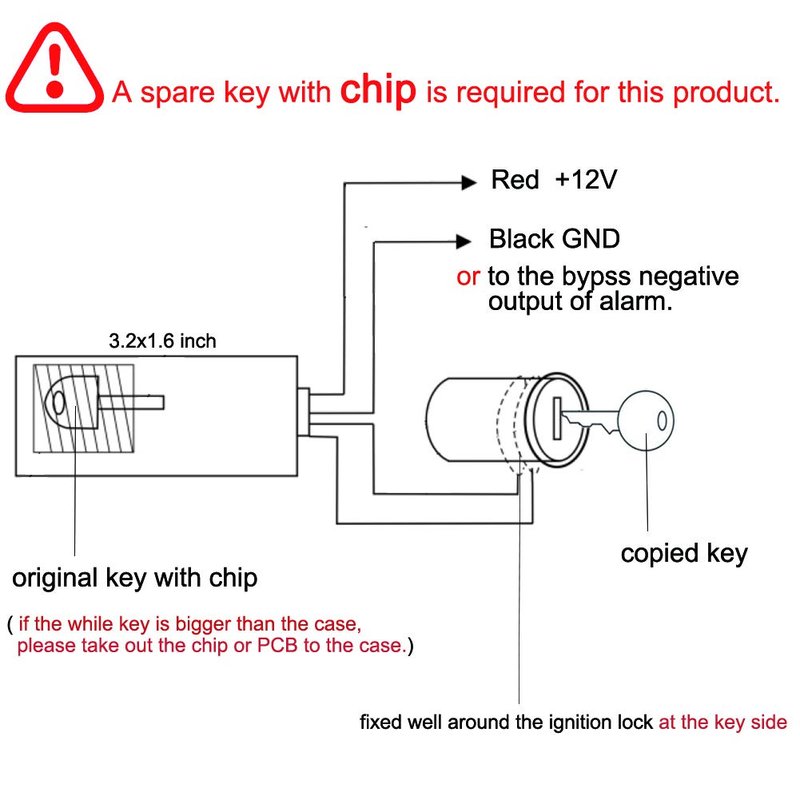 A spare key with chip is required for this product.

Red +12V

Black GND

or to the bypss negative output of alarm.

3.2x1.6 inch

copied key

original key with chip

( if the while key is bigger than the case, please take out the chip or PCB to the case.)

fixed well around the ignition lock at the key side