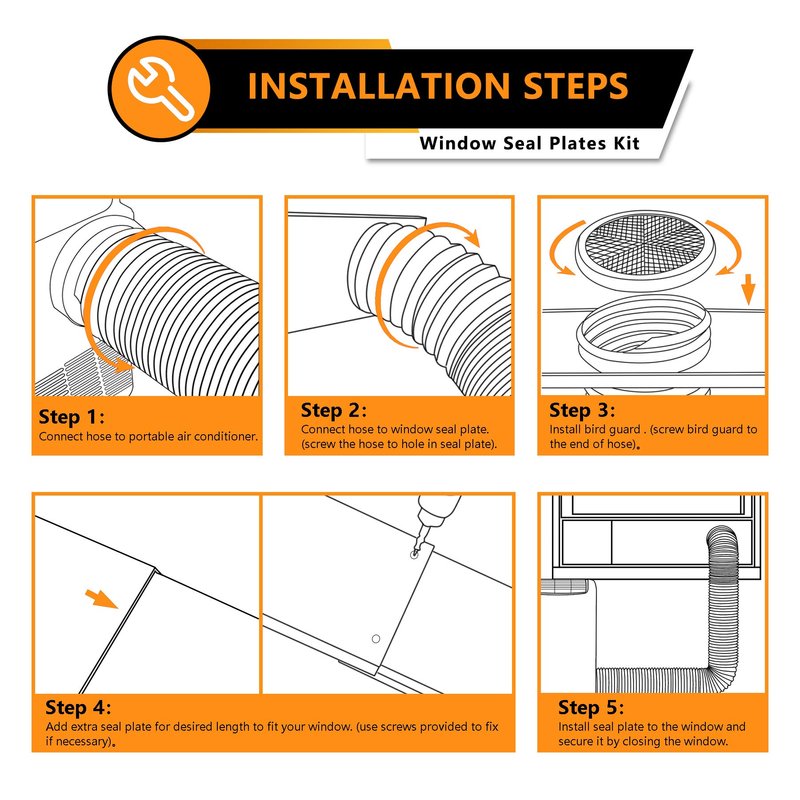 INSTALLATION STEPS

Window Seal Plates Kit

Step 1:
Connect hose to portable air conditioner.

Step 2:
Connect hose to window seal plate. (screw the hose to hole in seal plate).

Step 3:
Install bird guard . (screw bird guard to the end of hose).

Step 4:
Add extra seal plate for desired length to fit your window. (use screws provided to fix if necessary).

Step 5:
Install seal plate to the window and secure it by closing the window.