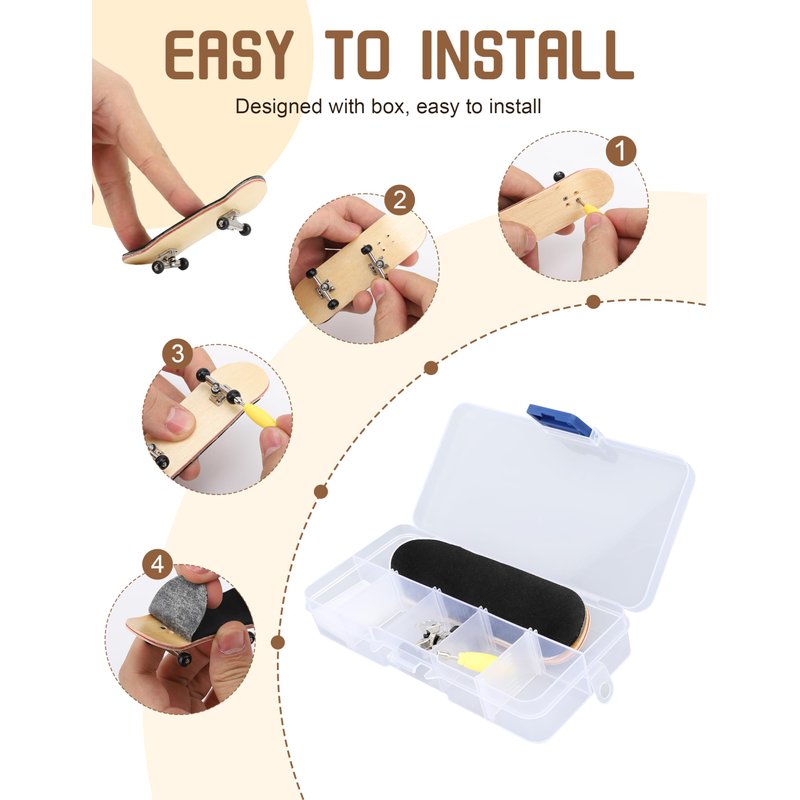 EASY TO INSTALL

Designed with box, easy to install

1

2

3

4