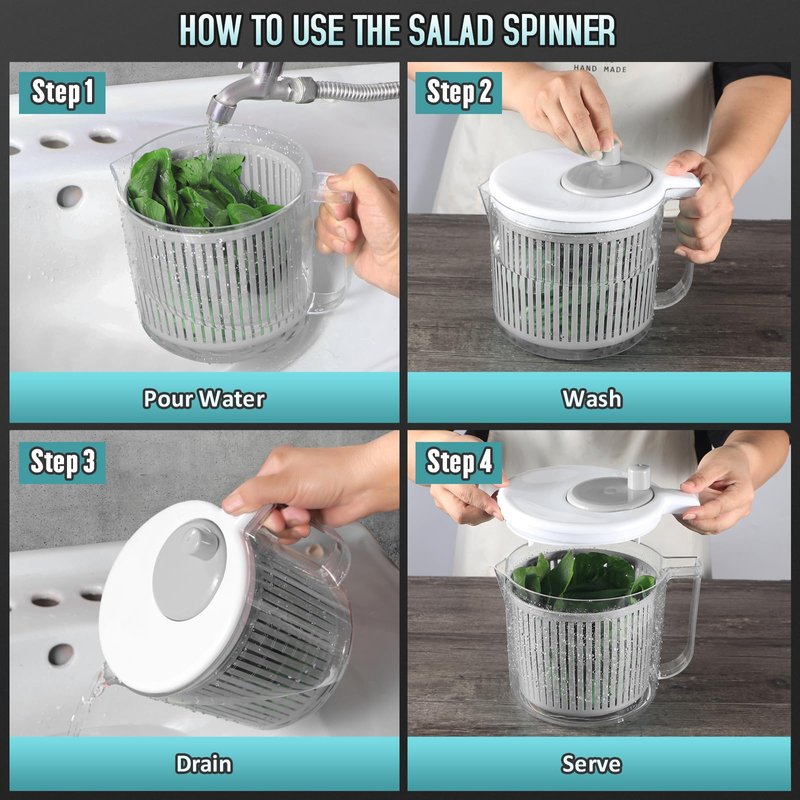 HOW TO USE THE SALAD SPINNER

Step 1

Pour Water

Step 2

HAND MADE

Wash

Step 3

Drain

Step 4

Serve