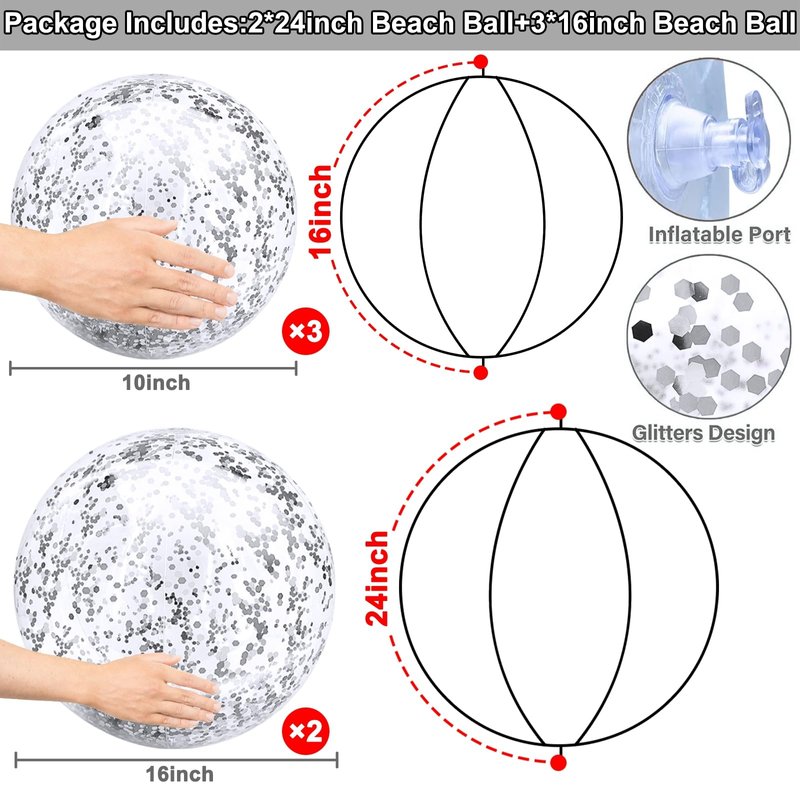 Package Includes:2*24inch Beach Ball+3*16inch Beach Ball

×3

10inch

16inch

Inflatable Port

Glitters Design

×2

16inch

24inch