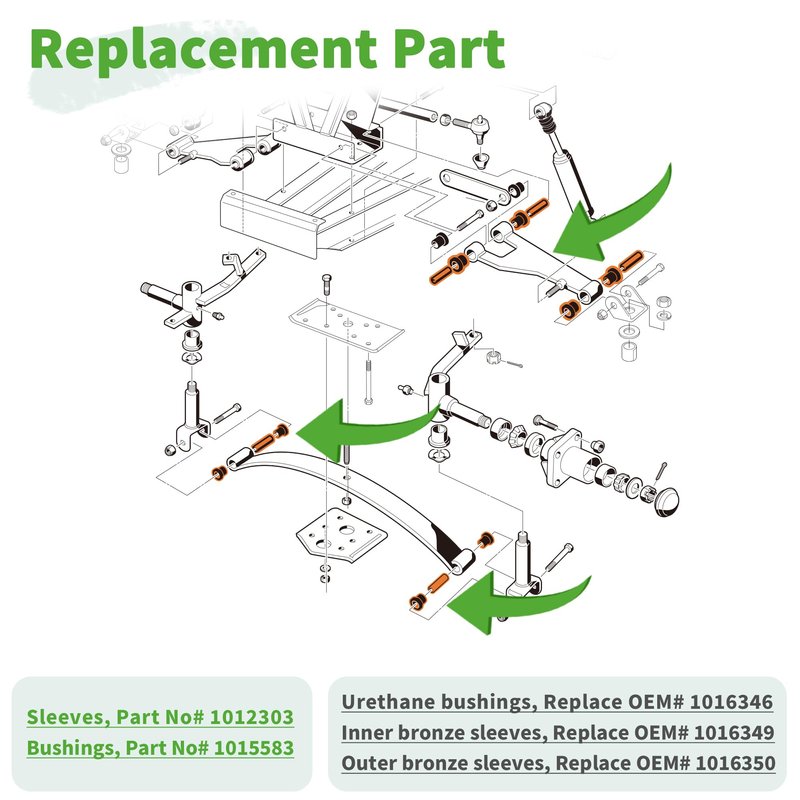 Replacement Part

Sleeves, Part No# 1012303
Bushings, Part No# 1015583

Urethane bushings, Replace OEM# 1016346
Inner bronze sleeves, Replace OEM# 1016349
Outer bronze sleeves, Replace OEM# 1016350