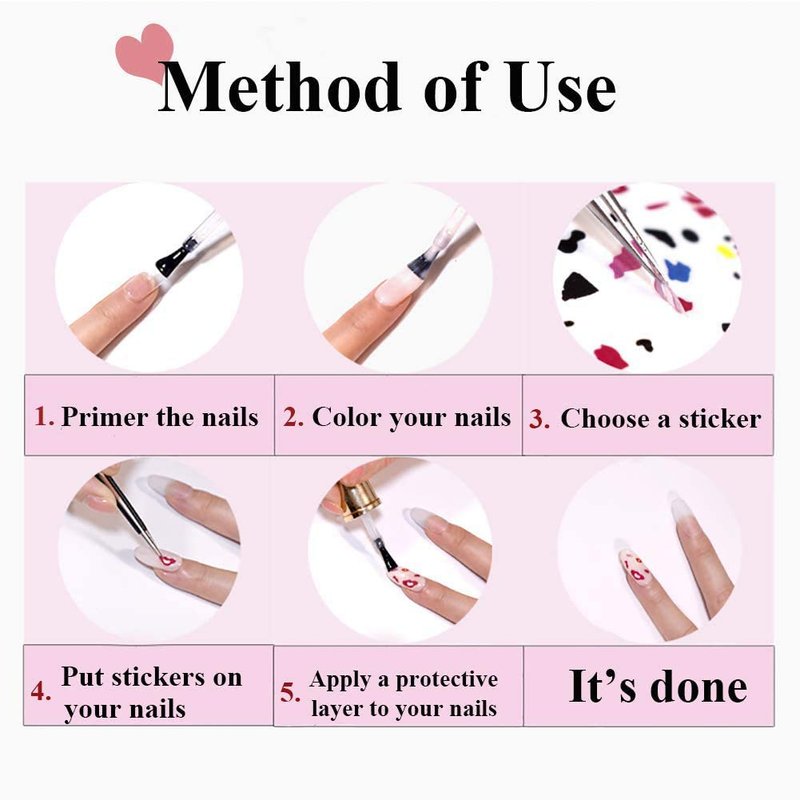 Method of Use

1. Primer the nails

2. Color your nails

3. Choose a sticker

4. Put stickers on your nails

5. Apply a protective layer to your nails

It's done