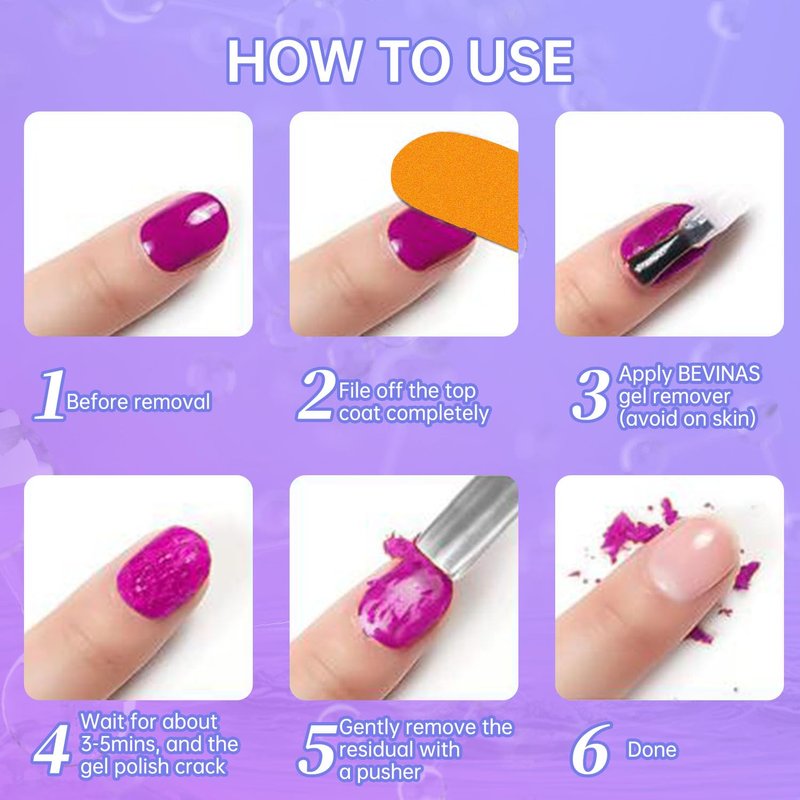 HOW TO USE

1 Before removal

2 File off the top coat completely

3 Apply BEVINAS gel remover (avoid on skin)

4 Wait for about 3-5mins, and the gel polish crack

5 Gently remove the residual with a pusher

6 Done