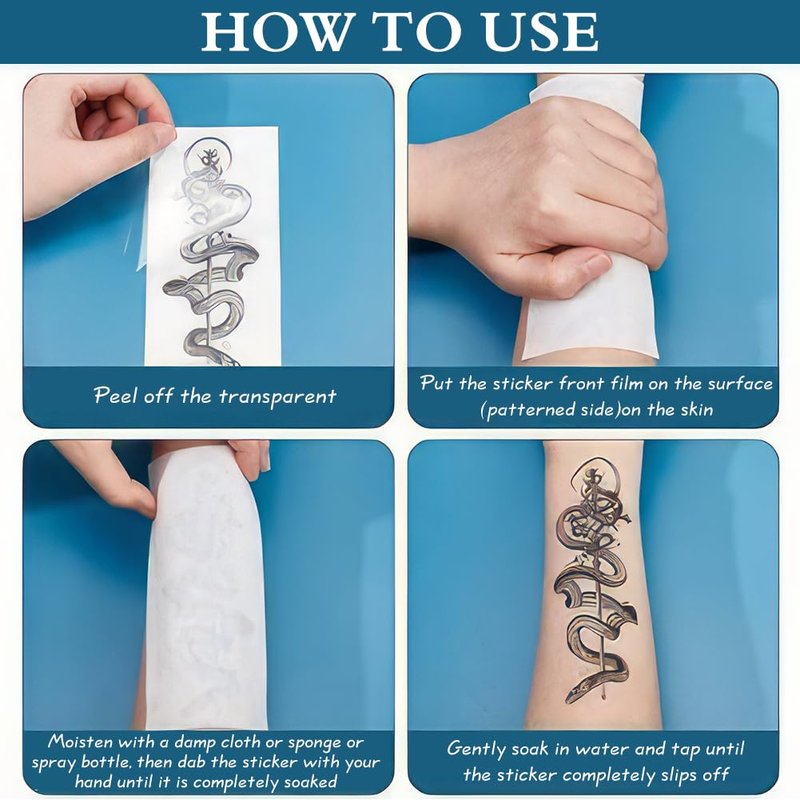 HOW TO USE

Peel off the transparent

Put the sticker front film on the surface (patterned side)on the skin

Moisten with a damp cloth or sponge or spray bottle, then dab the sticker with your hand until it is completely soaked

Gently soak in water and tap until the sticker completely slips off