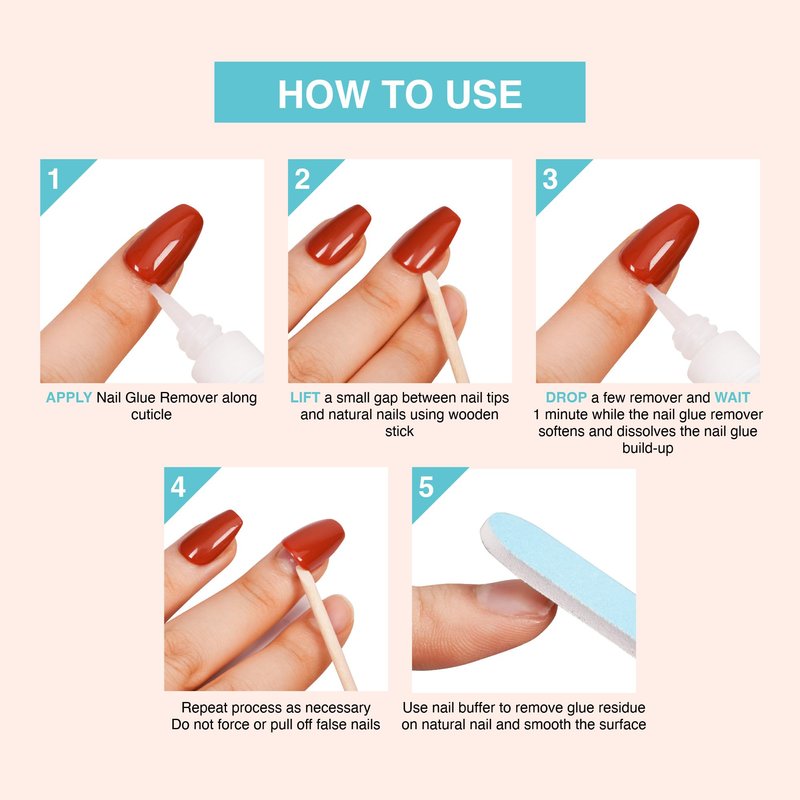 HOW TO USE

1

APPLY Nail Glue Remover along cuticle

2

LIFT a small gap between nail tips and natural nails using wooden stick

3

DROP a few remover and WAIT 1 minute while the nail glue remover softens and dissolves the nail glue build-up

4

Repeat process as necessary
Do not force or pull off false nails

5

Use nail buffer to remove glue residue on natural nail and smooth the surface