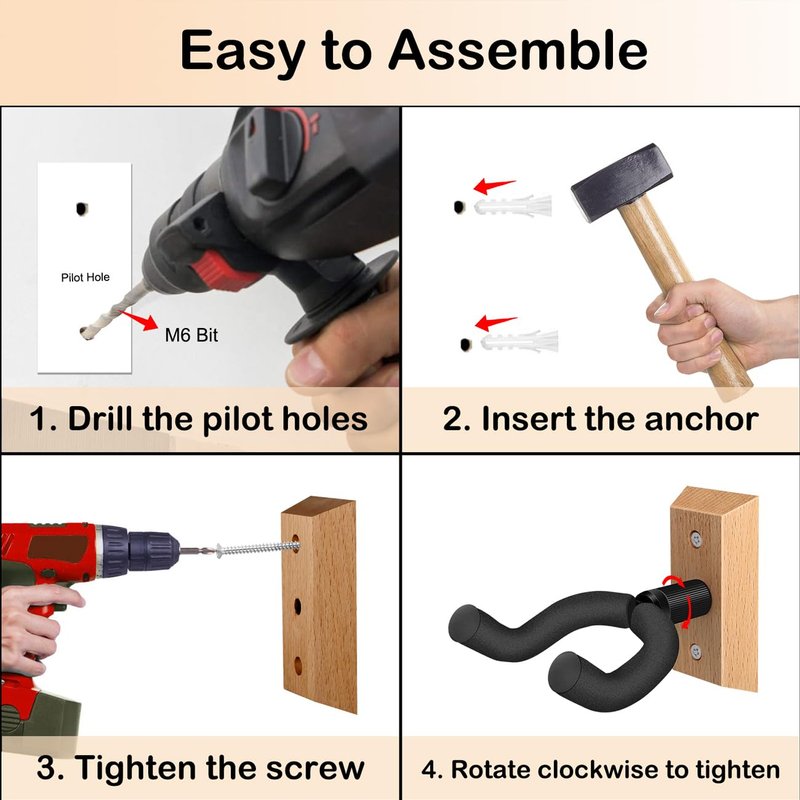 Easy to Assemble

Pilot Hole

M6 Bit

1. Drill the pilot holes

2. Insert the anchor

3. Tighten the screw

4. Rotate clockwise to tighten