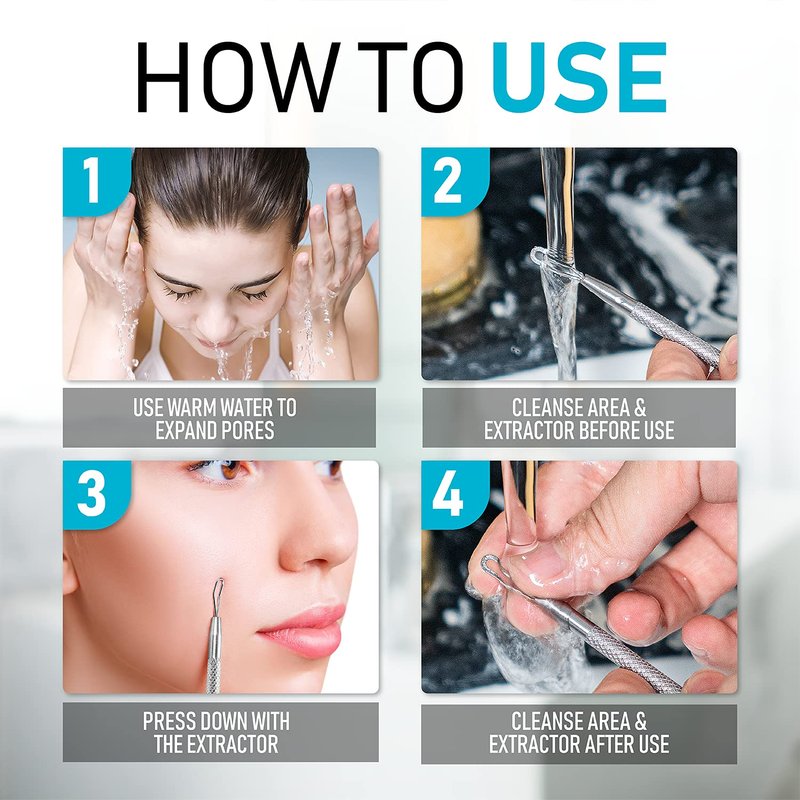 HOW TO USE

1

USE WARM WATER TO EXPAND PORES

2

CLEANSE AREA & EXTRACTOR BEFORE USE

3

PRESS DOWN WITH THE EXTRACTOR

4

CLEANSE AREA & EXTRACTOR AFTER USE