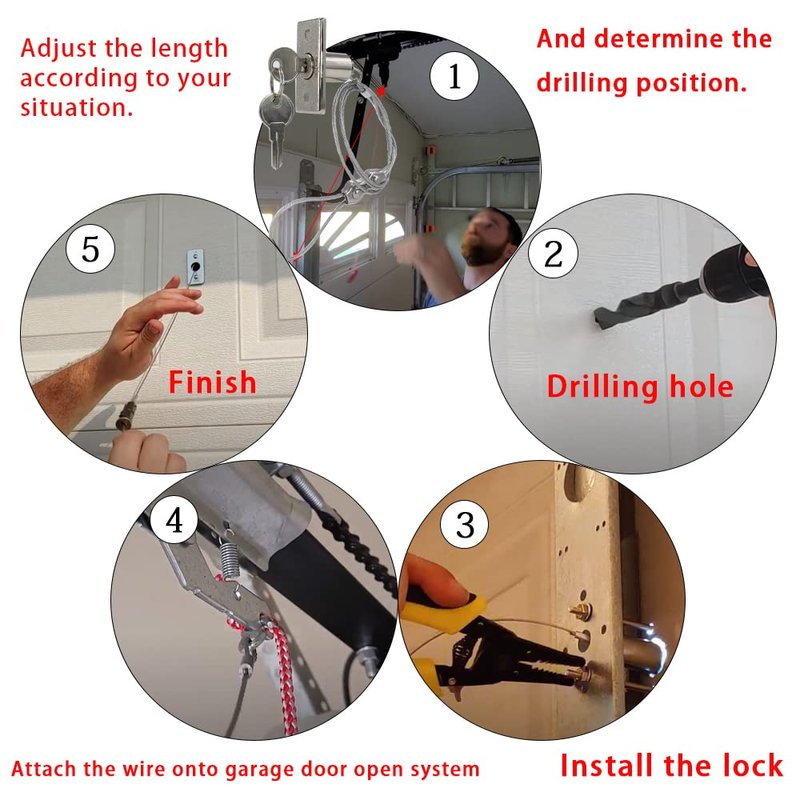 Adjust the length according to your situation.

1

And determine the drilling position.

5

Finish

2

Drilling hole

4

3

Attach the wire onto garage door open system

Install the lock