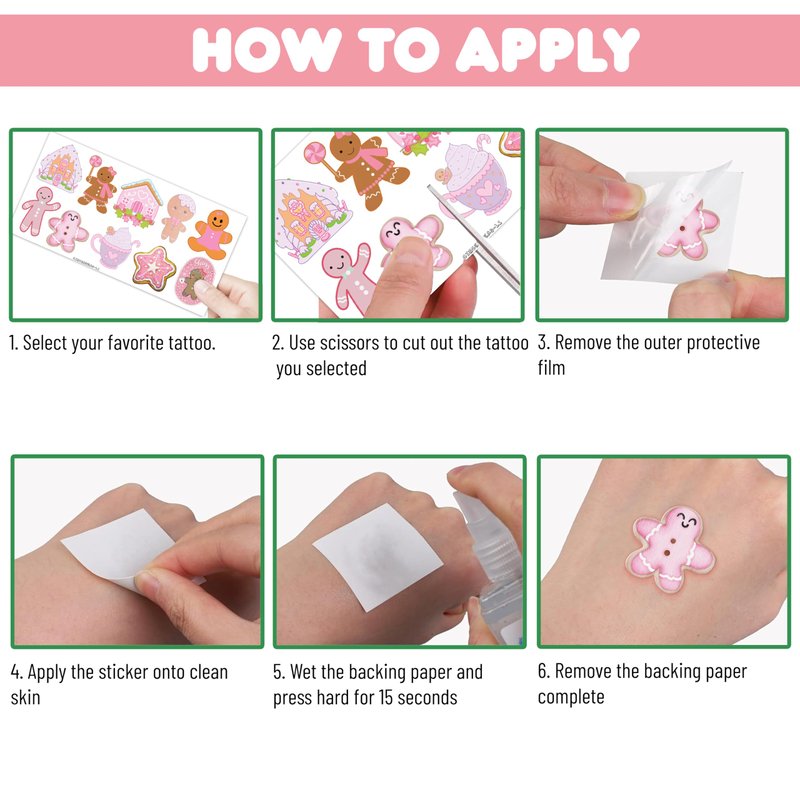 HOW TO APPLY

1. Select your favorite tattoo.

2. Use scissors to cut out the tattoo you selected

3. Remove the outer protective film

4. Apply the sticker onto clean skin

5. Wet the backing paper and press hard for 15 seconds

6. Remove the backing paper complete