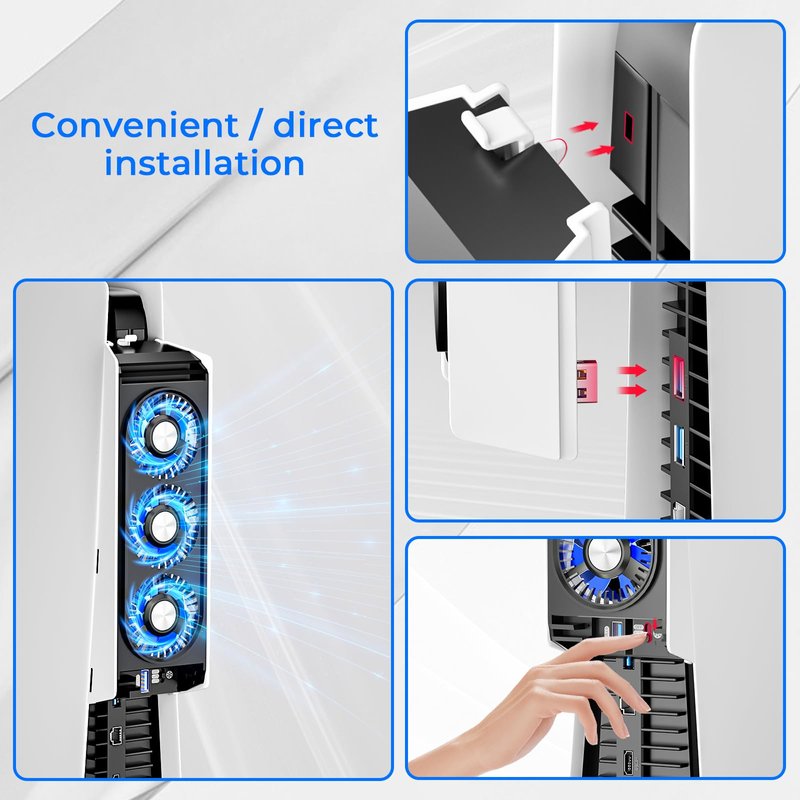 Convenient / direct installation