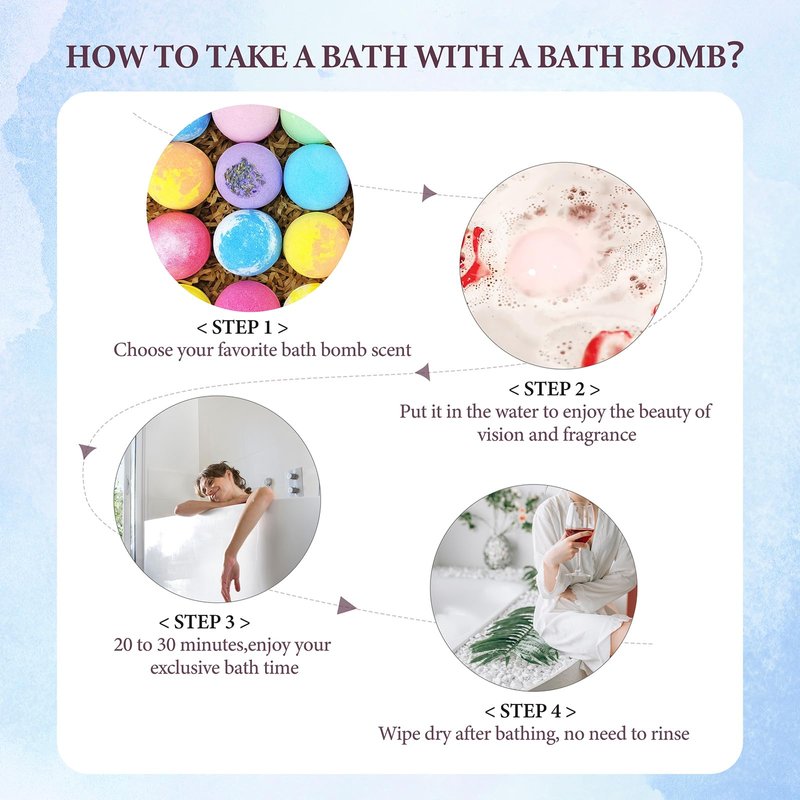 HOW TO TAKE A BATH WITH A BATH BOMB?

< STEP 1 >
Choose your favorite bath bomb scent

< STEP 2 >
Put it in the water to enjoy the beauty of vision and fragrance

< STEP 3 >
20 to 30 minutes,enjoy your exclusive bath time

< STEP 4 >
Wipe dry after bathing, no need to rinse