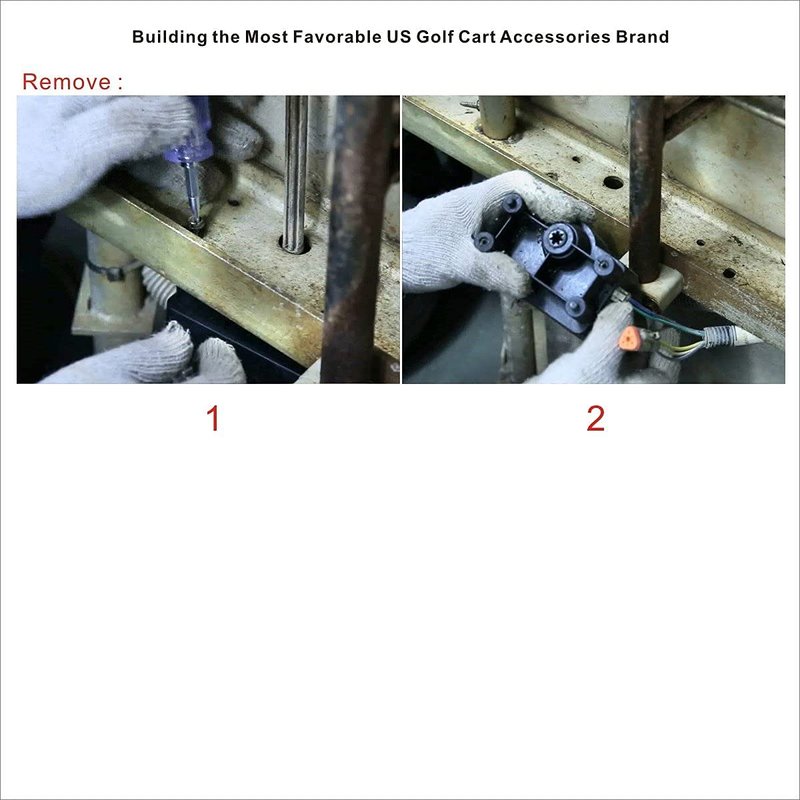 Building the Most Favorable US Golf Cart Accessories Brand

Remove :

1

2